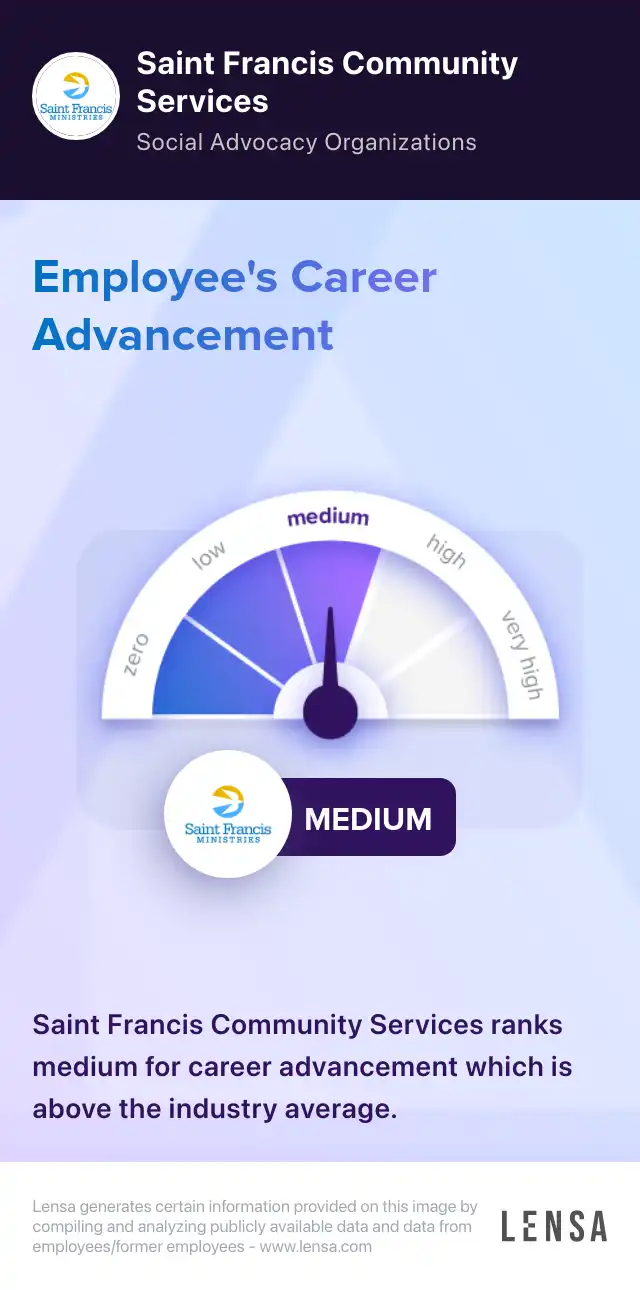 Saint Francis MINISTRIES

Saint Francis Community Services

Social Advocacy Organizations

Employee's Career Advancement

zero

low

medium

high

very high

Saint Francis MINISTRIES

MEDIUM

Saint Francis Community Services ranks medium for career advancement which is above the industry average.

Lensa generates certain information provided on this image by compiling and analyzing publicly available data and data from employees/former employees - www.lensa.com

LENSA