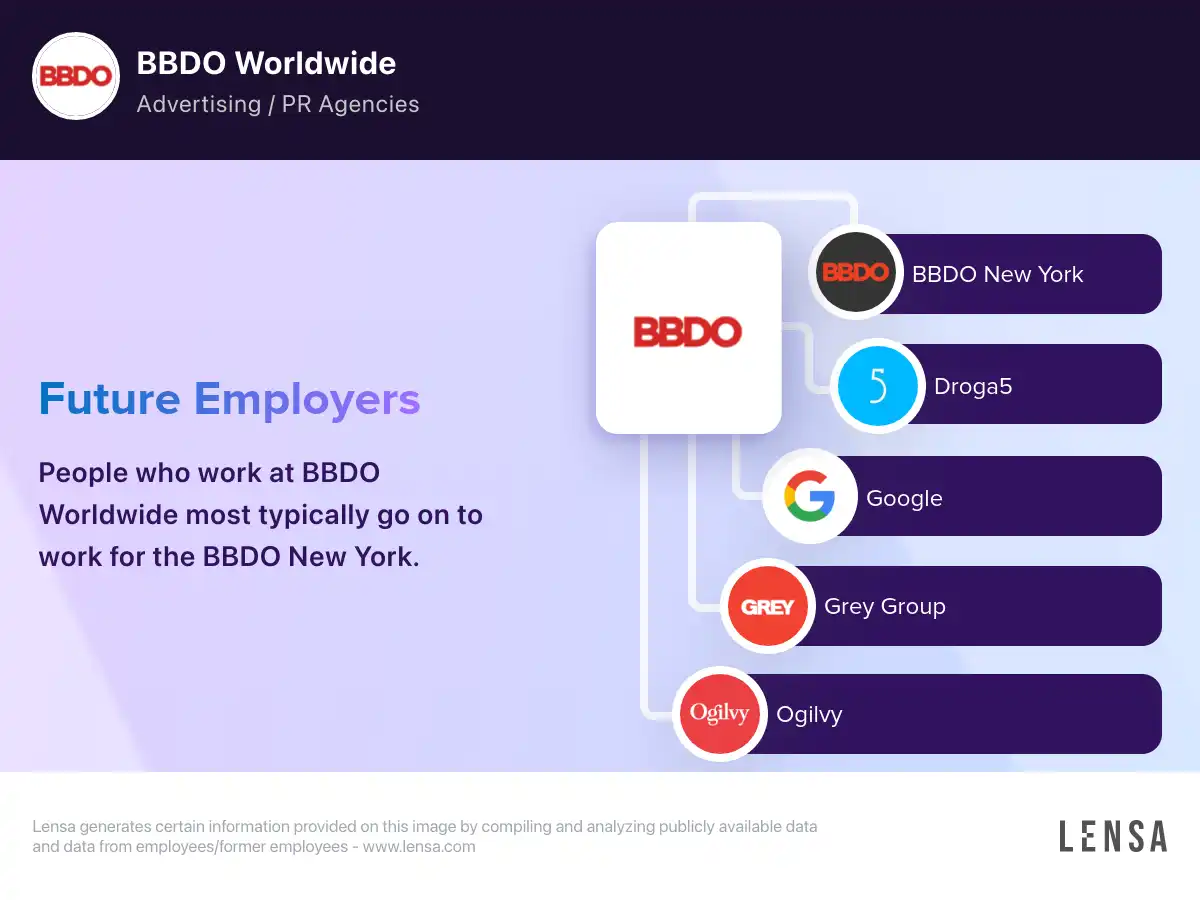 BBDO

BBDO Worldwide

Advertising / PR Agencies

Future Employers

People who work at BBDO Worldwide most typically go on to work for the BBDO New York.

BBDO

BBDO

BBDO New York

5

Droga5

G

Google

GREY

Grey Group

Ogilvy

Ogilvy

Lensa generates certain information provided on this image by compiling and analyzing publicly available data and data from employees/former employees - www.lensa.com

LENSA