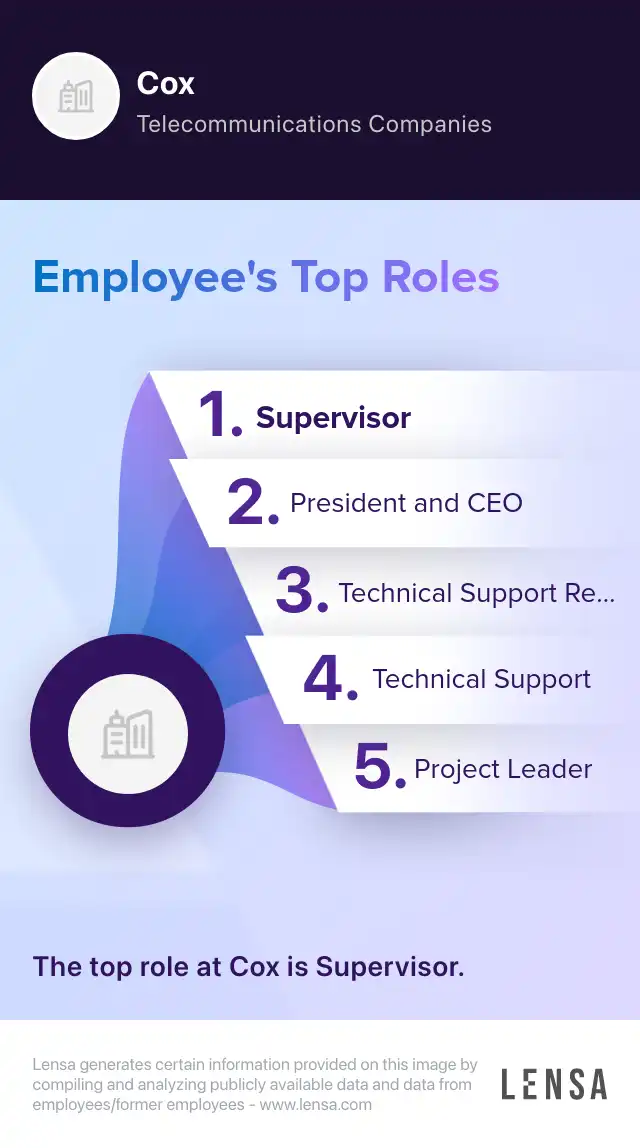 Cox
Telecommunications Companies

Employee's Top Roles

1. Supervisor
2. President and CEO
3. Technical Support Re...
4. Technical Support
5. Project Leader

The top role at Cox is Supervisor.

Lensa generates certain information provided on this image by compiling and analyzing publicly available data and data from employees/former employees - www.lensa.com

LENSA