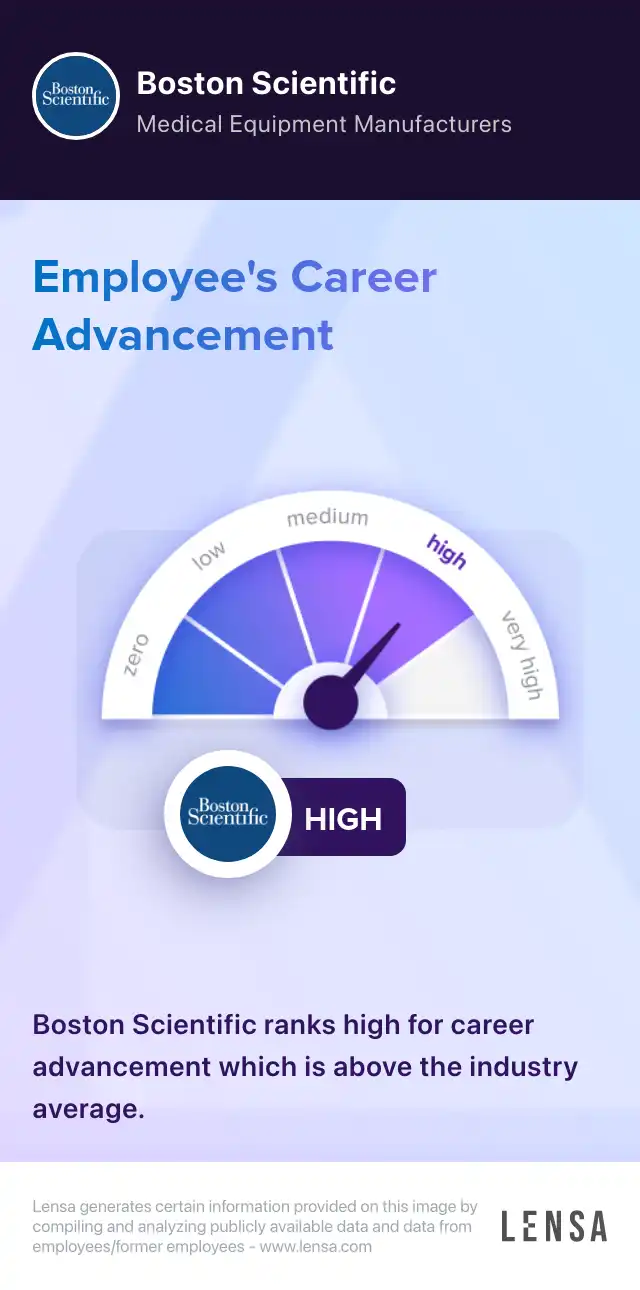 Boston Scientific

Boston Scientific
Medical Equipment Manufacturers

Employee's Career Advancement

zero
low
medium
high
very high

Boston Scientific

HIGH

Boston Scientific ranks high for career advancement which is above the industry average.

Lensa generates certain information provided on this image by compiling and analyzing publicly available data and data from employees/former employees - www.lensa.com

LENSA