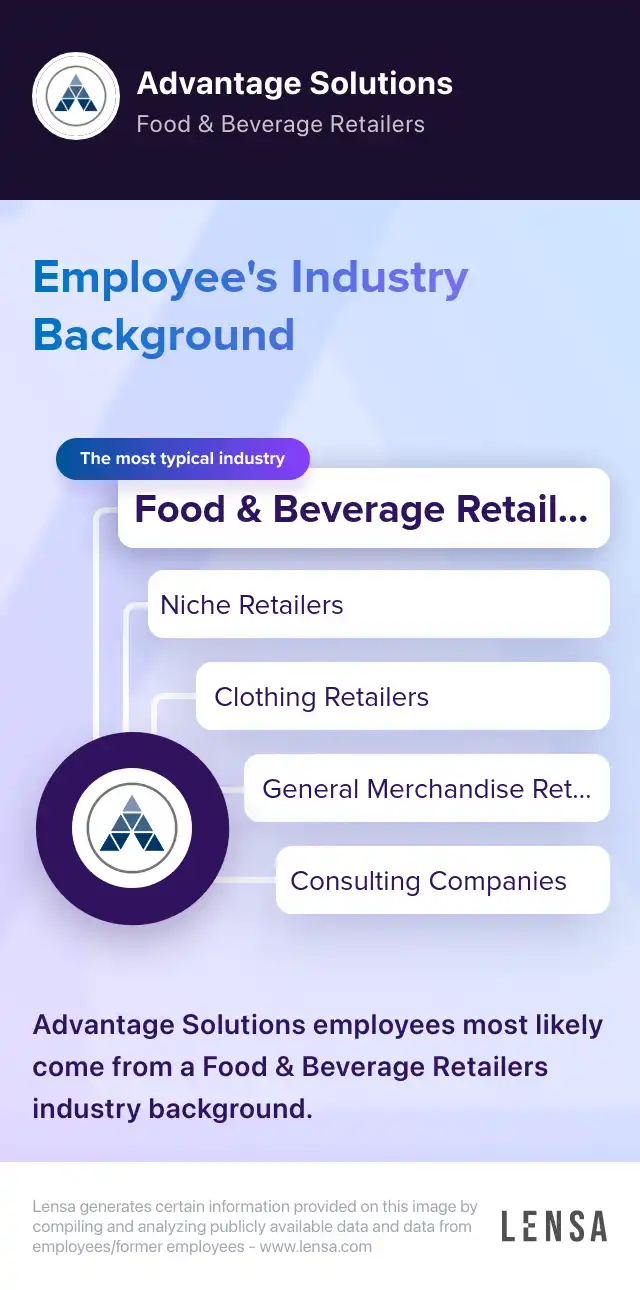 Advantage Solutions
Food & Beverage Retailers

Employee's Industry Background

The most typical industry

Food & Beverage Retail...

Niche Retailers

Clothing Retailers

General Merchandise Ret...

Consulting Companies

Advantage Solutions employees most likely come from a Food & Beverage Retailers industry background.

Lensa generates certain information provided on this image by compiling and analyzing publicly available data and data from employees/former employees - www.lensa.com

LENSA