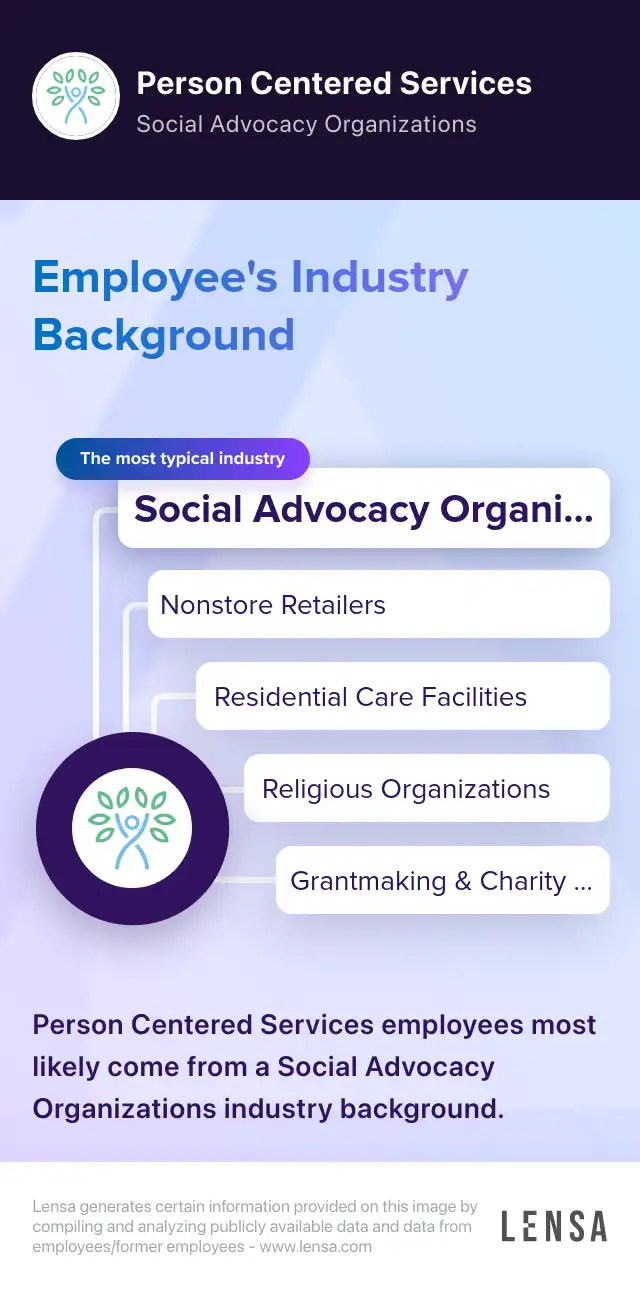 Person Centered Services
Social Advocacy Organizations

Employee's Industry Background

The most typical industry
Social Advocacy Organi...
Nonstore Retailers
Residential Care Facilities
Religious Organizations
Grantmaking & Charity ...

Person Centered Services employees most likely come from a Social Advocacy Organizations industry background.

Lensa generates certain information provided on this image by compiling and analyzing publicly available data and data from employees/former employees - www.lensa.com

LENSA