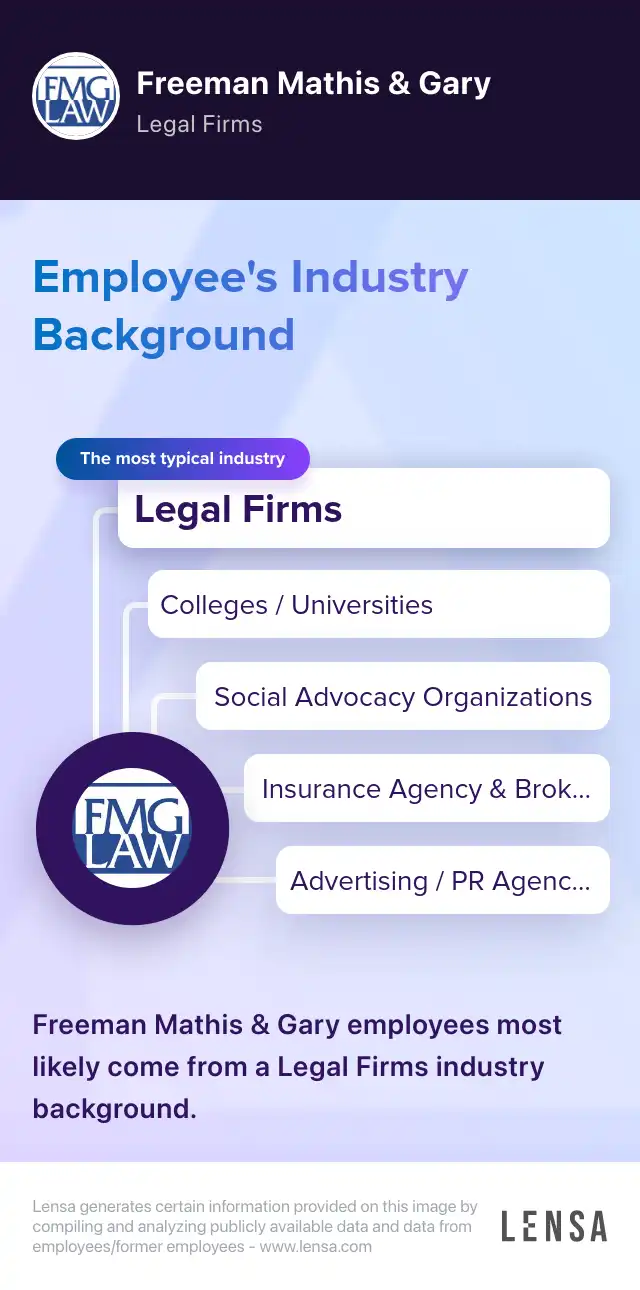 FMG LAW

Freeman Mathis & Gary
Legal Firms

Employee's Industry Background

The most typical industry

Legal Firms

Colleges / Universities

Social Advocacy Organizations

Insurance Agency & Brok...

Advertising / PR Agenc...

FMG LAW

Freeman Mathis & Gary employees most likely come from a Legal Firms industry background.

Lensa generates certain information provided on this image by compiling and analyzing publicly available data and data from employees/former employees - www.lensa.com

LENSA