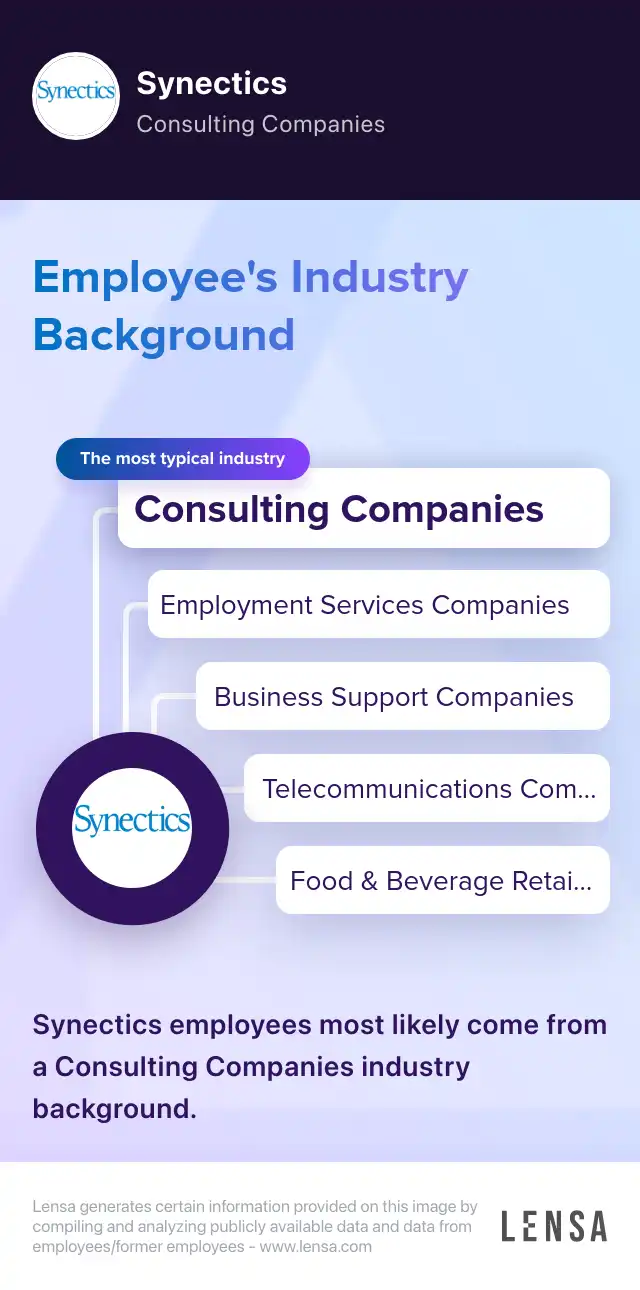 Synectics

Synectics
Consulting Companies

Employee's Industry Background

The most typical industry

Consulting Companies

Employment Services Companies

Business Support Companies

Telecommunications Com...

Food & Beverage Retai...

Synectics

Synectics employees most likely come from a Consulting Companies industry background.

Lensa generates certain information provided on this image by compiling and analyzing publicly available data and data from employees/former employees - www.lensa.com

LENSA