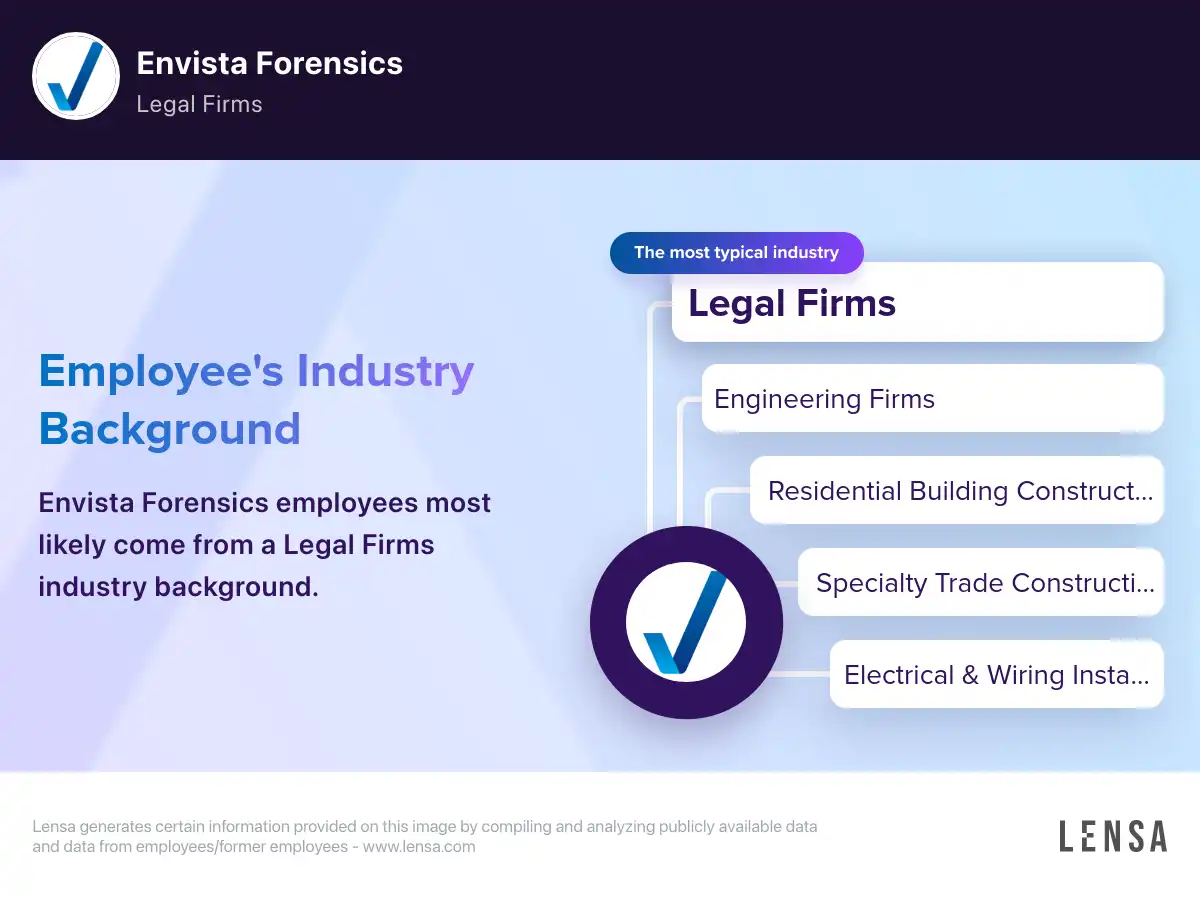 Envista Forensics
Legal Firms

Employee's Industry Background

Envista Forensics employees most likely come from a Legal Firms industry background.

The most typical industry
Legal Firms
Engineering Firms
Residential Building Construct...
Specialty Trade Constructi...
Electrical & Wiring Insta...

Lensa generates certain information provided on this image by compiling and analyzing publicly available data and data from employees/former employees - www.lensa.com

LENSA