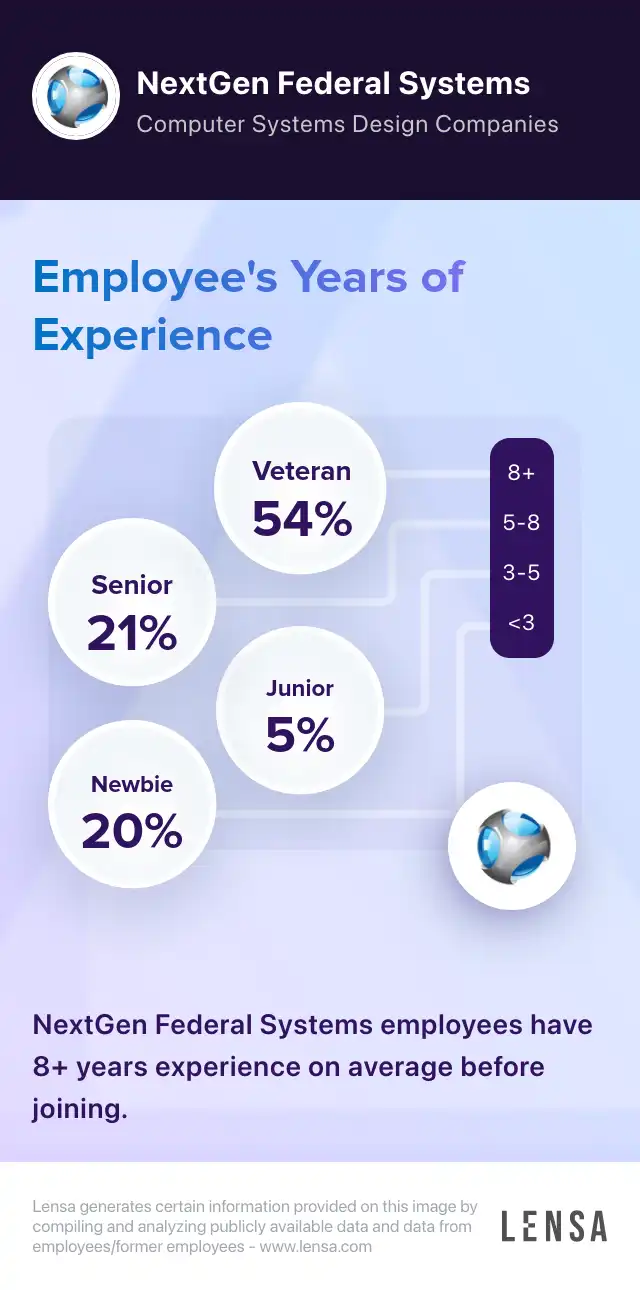 NextGen Federal Systems
Computer Systems Design Companies

Employee's Years of Experience

Veteran
54%

Senior
21%

Junior
5%

Newbie
20%

8+
5-8
3-5
<3

NextGen Federal Systems employees have 8+ years experience on average before joining.

Lensa generates certain information provided on this image by compiling and analyzing publicly available data and data from employees/former employees - www.lensa.com

LENSA