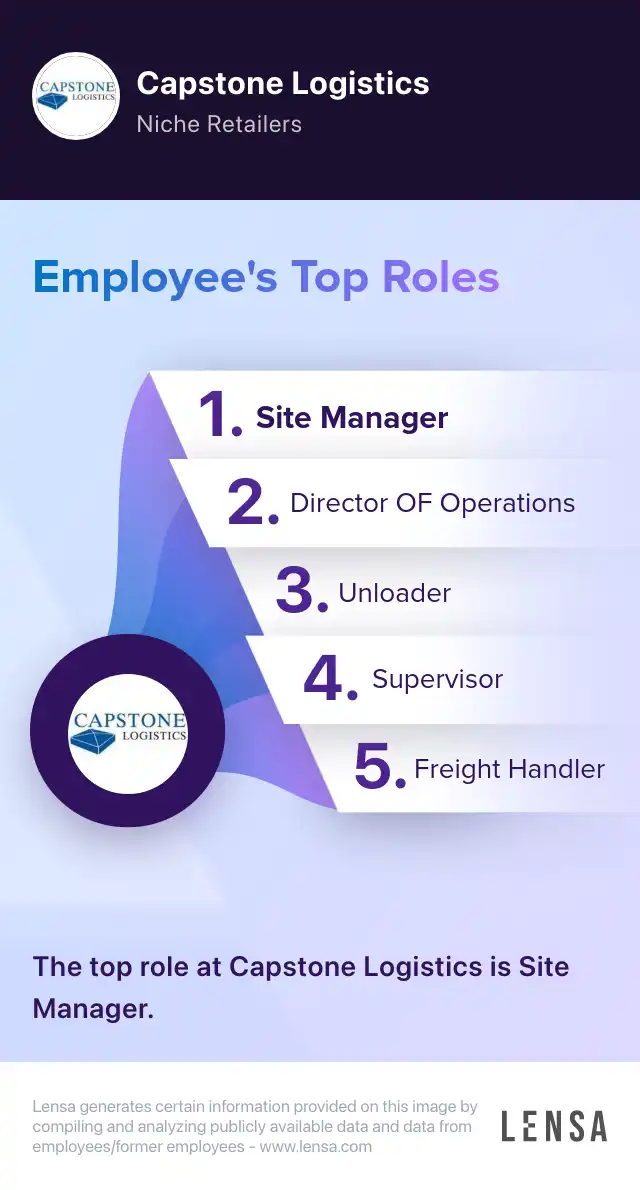 CAPSTONE LOGISTICS

Capstone Logistics

Niche Retailers

Employee's Top Roles

1. Site Manager

2. Director OF Operations

3. Unloader

4. Supervisor

5. Freight Handler

CAPSTONE LOGISTICS

The top role at Capstone Logistics is Site Manager.

Lensa generates certain information provided on this image by compiling and analyzing publicly available data and data from employees/former employees - www.lensa.com

LENSA