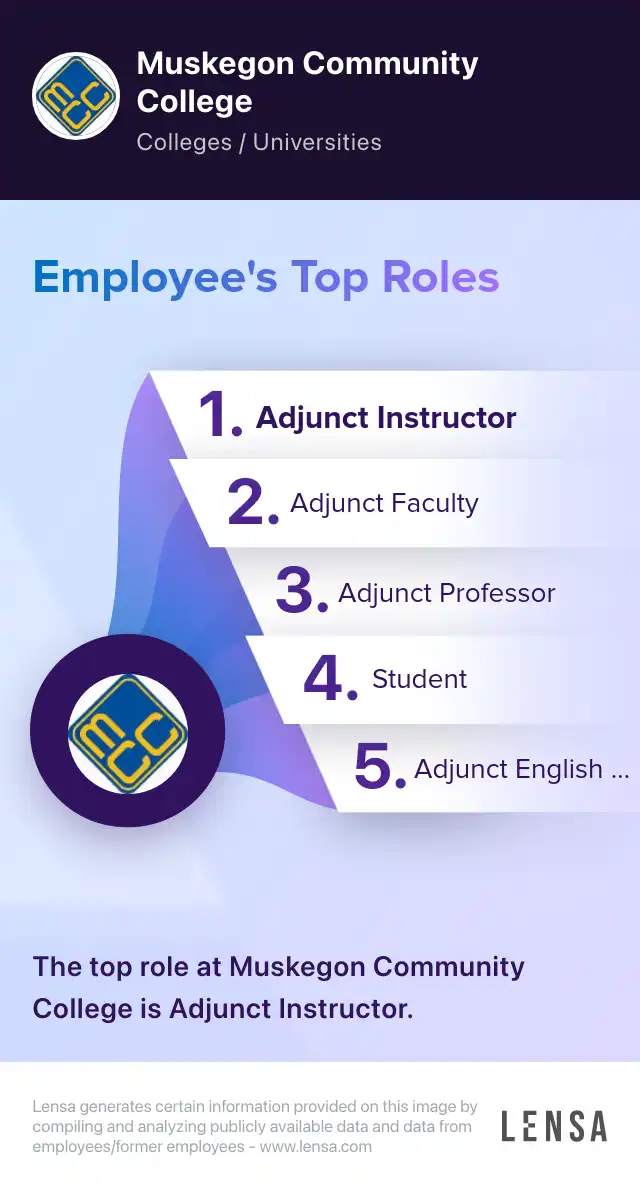 MCC

Muskegon Community College

Colleges / Universities

Employee's Top Roles

1. Adjunct Instructor

2. Adjunct Faculty

3. Adjunct Professor

4. Student

5. Adjunct English ...

MCC

The top role at Muskegon Community College is Adjunct Instructor.

Lensa generates certain information provided on this image by compiling and analyzing publicly available data and data from employees/former employees - www.lensa.com

LENSA