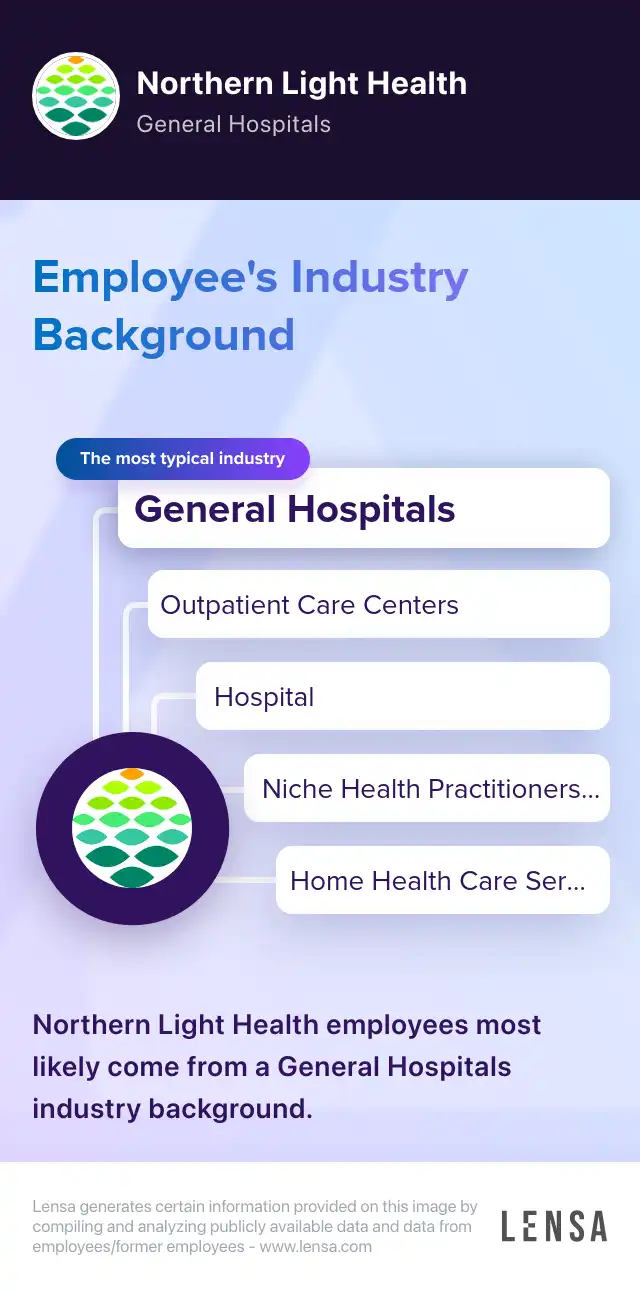 Northern Light Health
General Hospitals

Employee's Industry Background

The most typical industry

General Hospitals

Outpatient Care Centers

Hospital

Niche Health Practitioners...

Home Health Care Ser...

Northern Light Health employees most likely come from a General Hospitals industry background.

Lensa generates certain information provided on this image by compiling and analyzing publicly available data and data from employees/former employees - www.lensa.com

LENSA