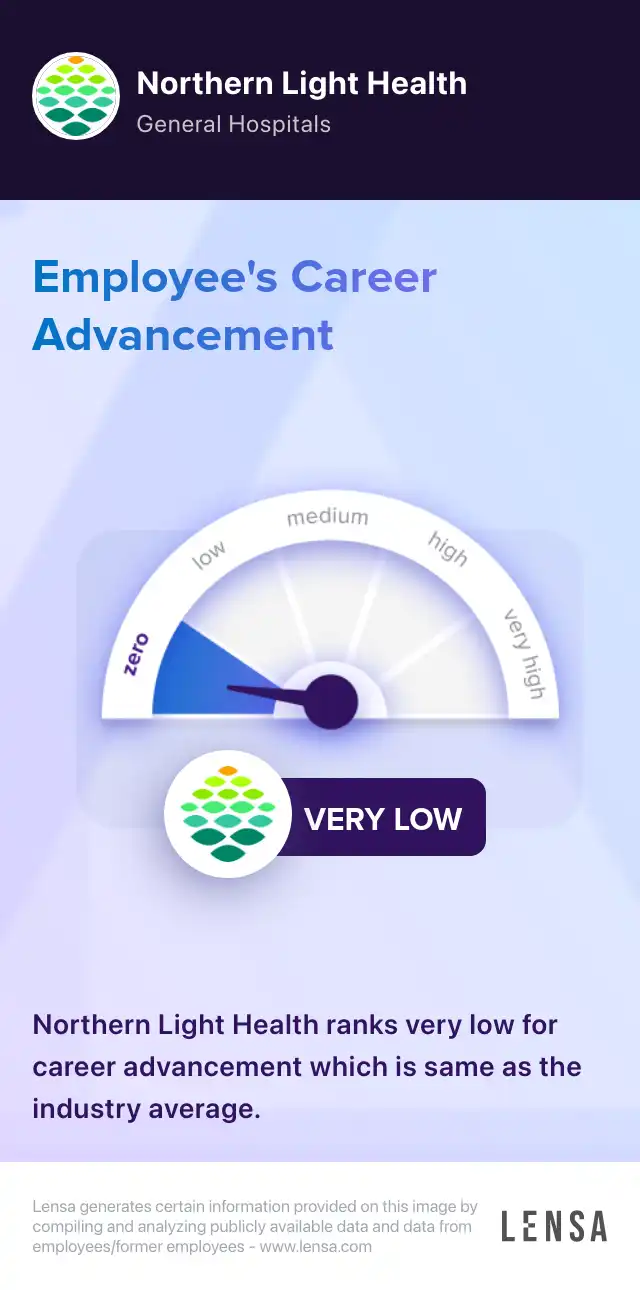 Northern Light Health
General Hospitals

Employee's Career Advancement

zero
low
medium
high
very high

VERY LOW

Northern Light Health ranks very low for career advancement which is same as the industry average.

Lensa generates certain information provided on this image by compiling and analyzing publicly available data and data from employees/former employees - www.lensa.com

LENSA