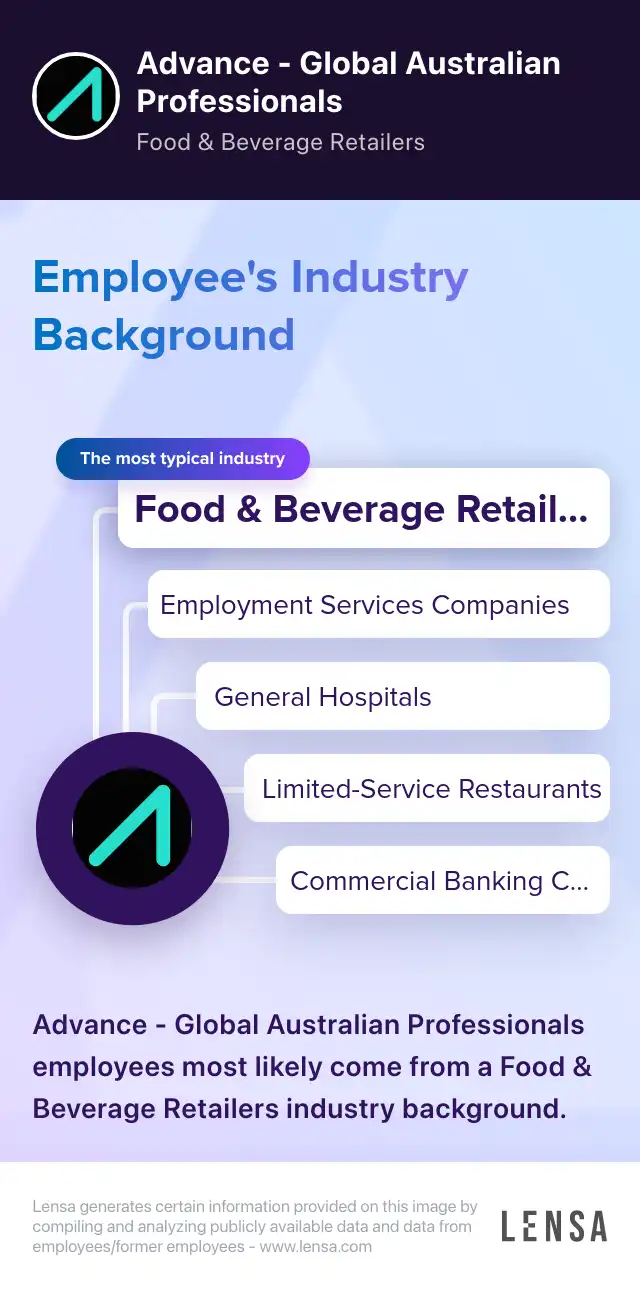 Advance - Global Australian Professionals
Food & Beverage Retailers

Employee's Industry Background

The most typical industry
Food & Beverage Retail...
Employment Services Companies
General Hospitals
Limited-Service Restaurants
Commercial Banking C...

Advance - Global Australian Professionals employees most likely come from a Food & Beverage Retailers industry background.

Lensa generates certain information provided on this image by compiling and analyzing publicly available data and data from employees/former employees - www.lensa.com

LENSA