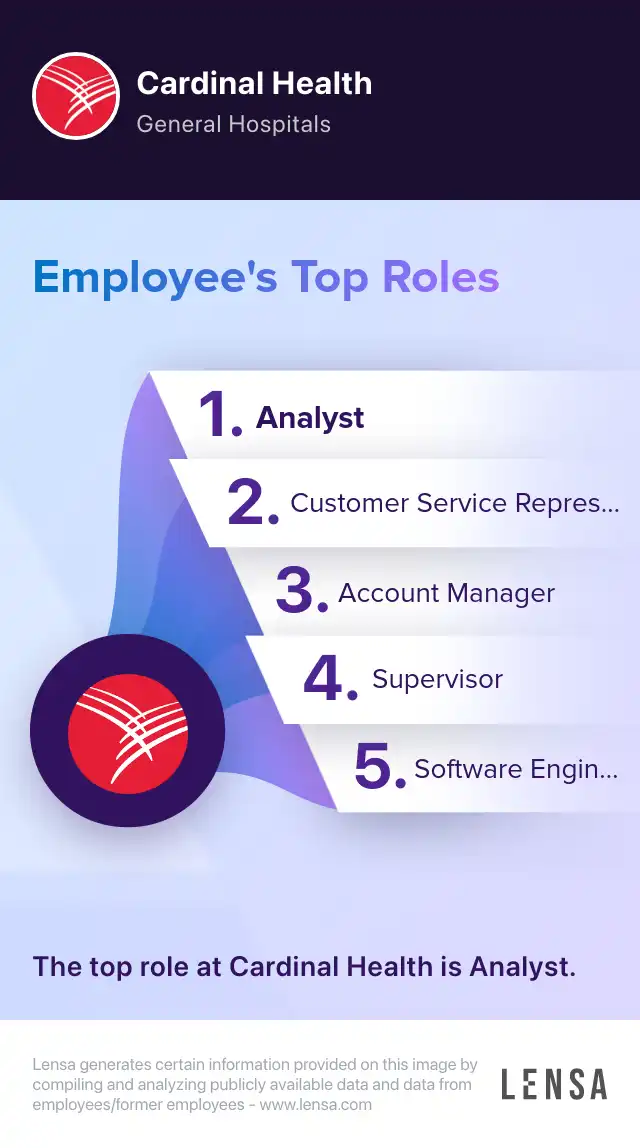 Cardinal Health
General Hospitals

Employee's Top Roles

1. Analyst
2. Customer Service Repres...
3. Account Manager
4. Supervisor
5. Software Engin...

The top role at Cardinal Health is Analyst.

Lensa generates certain information provided on this image by compiling and analyzing publicly available data and data from employees/former employees - www.lensa.com

LENSA