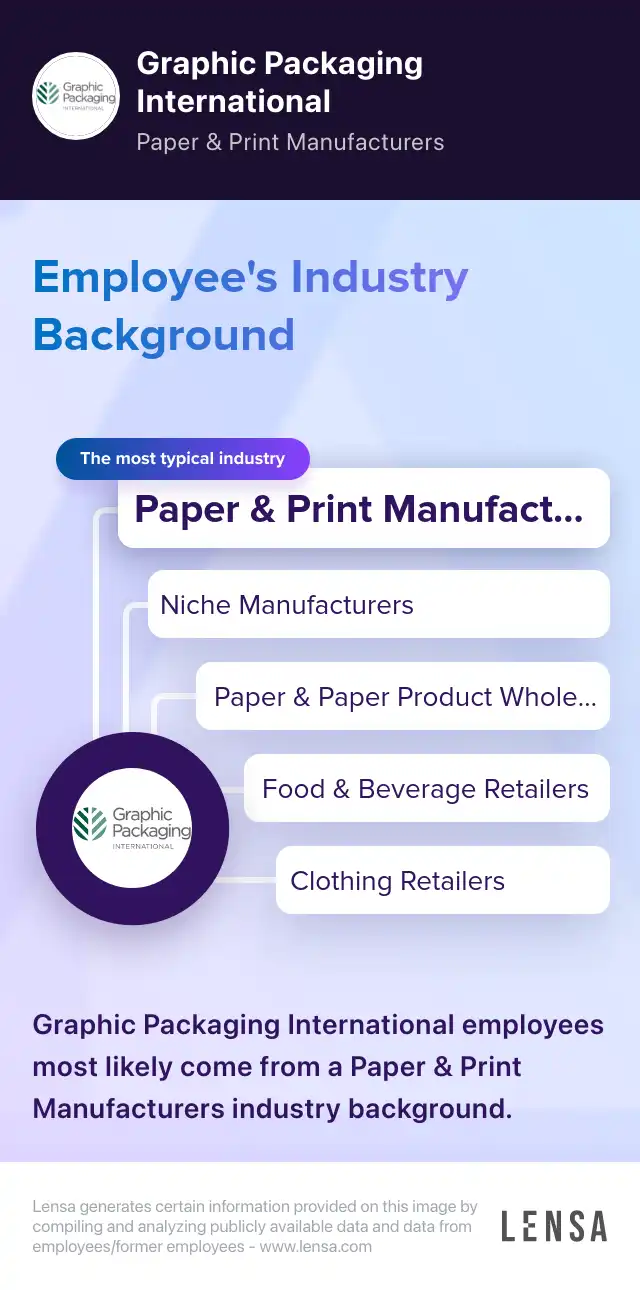 Graphic Packaging INTERNATIONAL

Graphic Packaging International
Paper & Print Manufacturers

Employee's Industry Background

The most typical industry
Paper & Print Manufact...
Niche Manufacturers
Paper & Paper Product Whole...
Food & Beverage Retailers
Clothing Retailers

Graphic Packaging INTERNATIONAL

Graphic Packaging International employees most likely come from a Paper & Print Manufacturers industry background.

Lensa generates certain information provided on this image by compiling and analyzing publicly available data and data from employees/former employees - www.lensa.com

LENSA