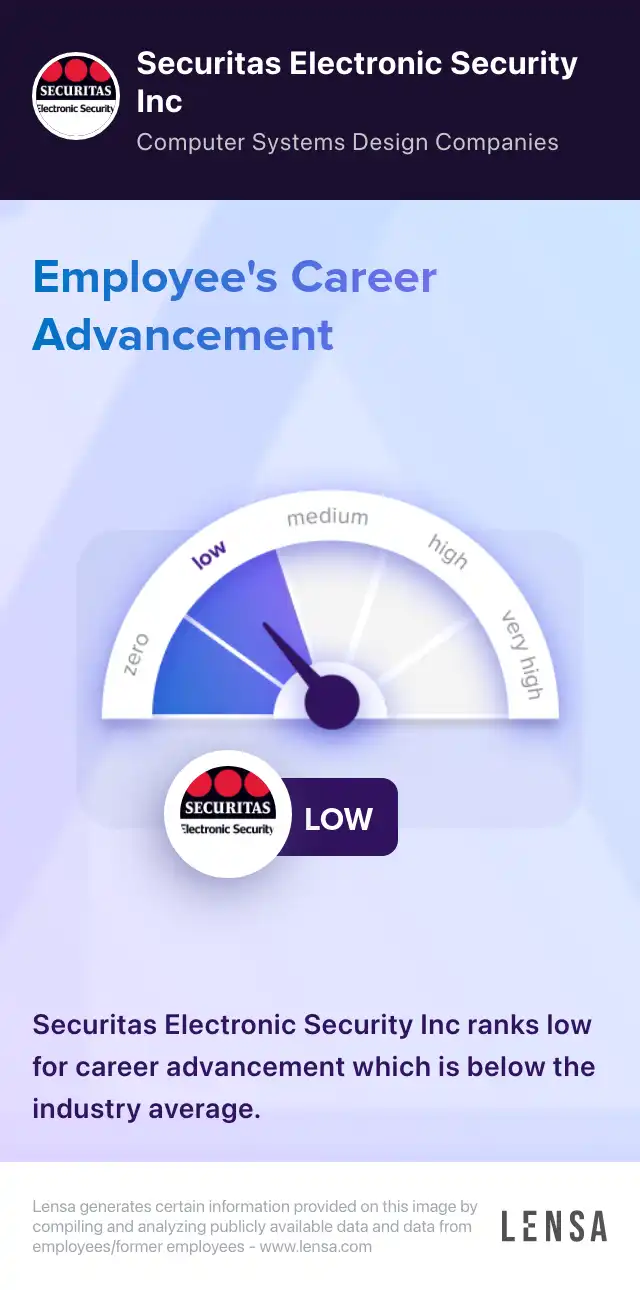 SECURITAS
Electronic Security

Securitas Electronic Security Inc

Computer Systems Design Companies

Employee's Career Advancement

zero
low
medium
high
very high

SECURITAS
Electronic Security

LOW

Securitas Electronic Security Inc ranks low for career advancement which is below the industry average.

Lensa generates certain information provided on this image by compiling and analyzing publicly available data and data from employees/former employees - www.lensa.com

LENSA