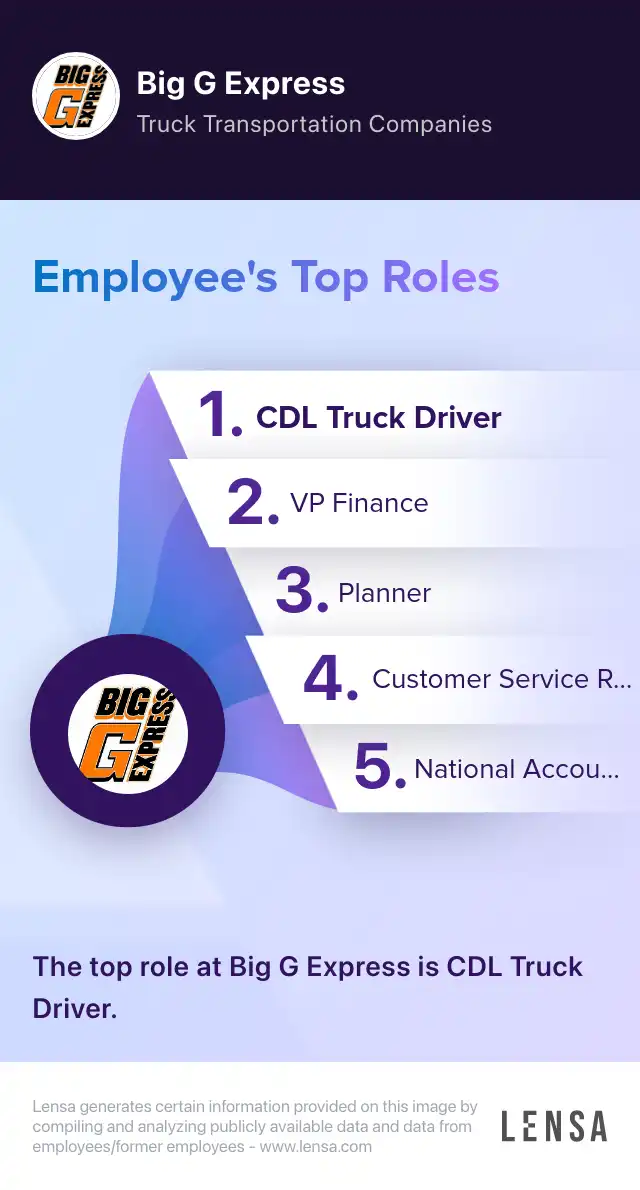 BIG G EXPRESS

Big G Express
Truck Transportation Companies

Employee's Top Roles

1. CDL Truck Driver

2. VP Finance

3. Planner

4. Customer Service R...

5. National Accou...

BIG G EXPRESS

The top role at Big G Express is CDL Truck Driver.

Lensa generates certain information provided on this image by compiling and analyzing publicly available data and data from employees/former employees - www.lensa.com

LENSA