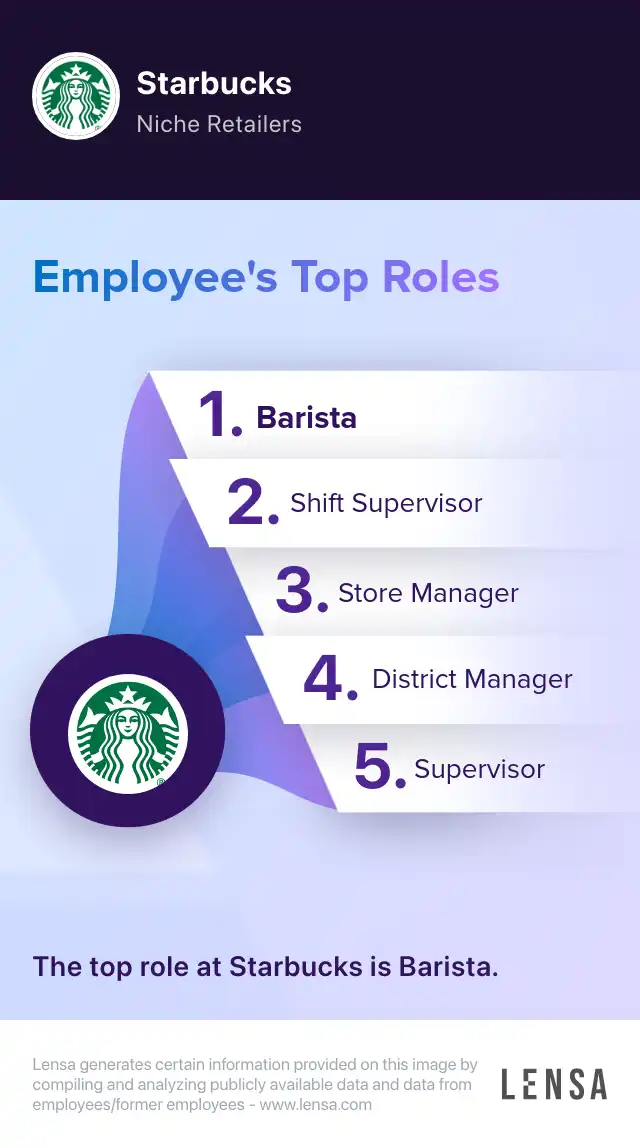 Starbucks
Niche Retailers

Employee's Top Roles

1. Barista
2. Shift Supervisor
3. Store Manager
4. District Manager
5. Supervisor

The top role at Starbucks is Barista.

Lensa generates certain information provided on this image by compiling and analyzing publicly available data and data from employees/former employees - www.lensa.com

LENSA