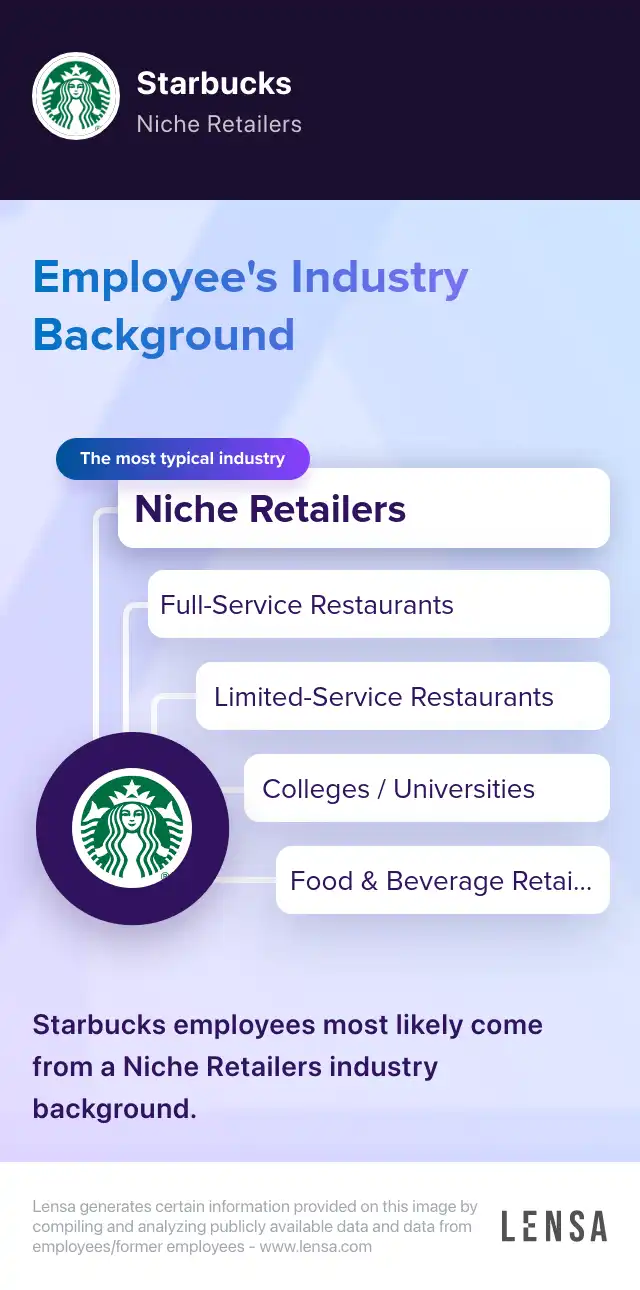 Starbucks
Niche Retailers

Employee's Industry Background

The most typical industry

Niche Retailers

Full-Service Restaurants

Limited-Service Restaurants

Colleges / Universities

Food & Beverage Retai...

Starbucks employees most likely come from a Niche Retailers industry background.

Lensa generates certain information provided on this image by compiling and analyzing publicly available data and data from employees/former employees - www.lensa.com

LENSA