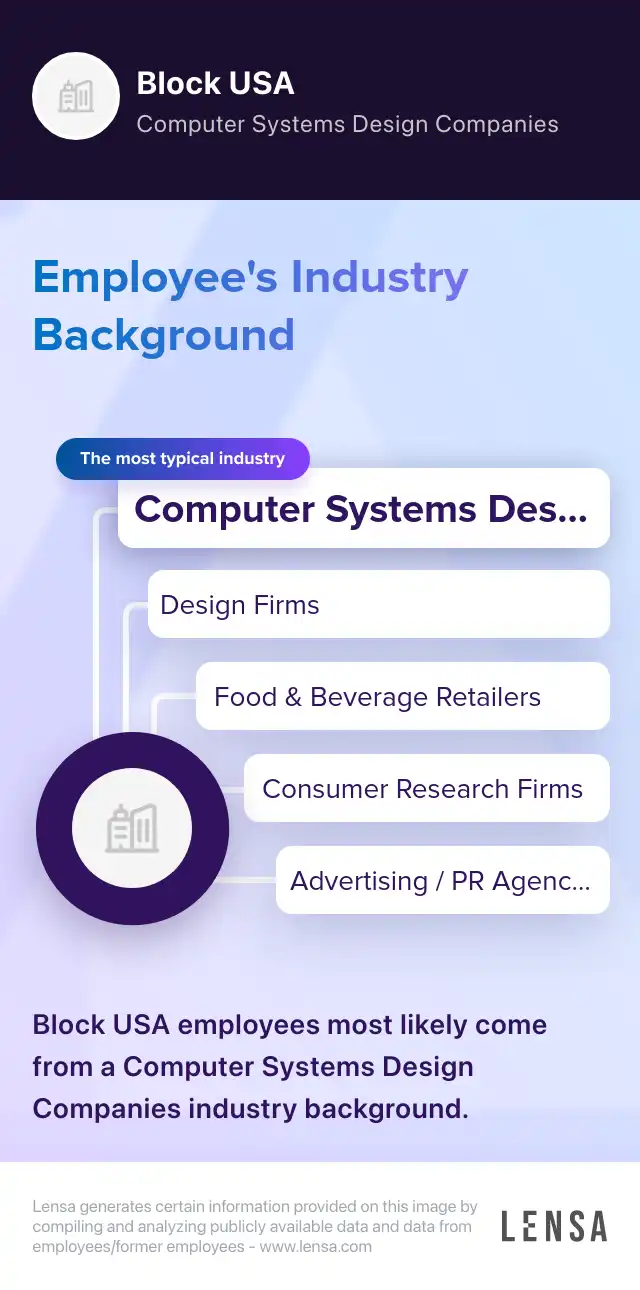 Block USA
Computer Systems Design Companies

Employee's Industry Background

The most typical industry
Computer Systems Des...
Design Firms
Food & Beverage Retailers
Consumer Research Firms
Advertising / PR Agenc...

Block USA employees most likely come from a Computer Systems Design Companies industry background.

Lensa generates certain information provided on this image by compiling and analyzing publicly available data and data from employees/former employees - www.lensa.com

LENSA