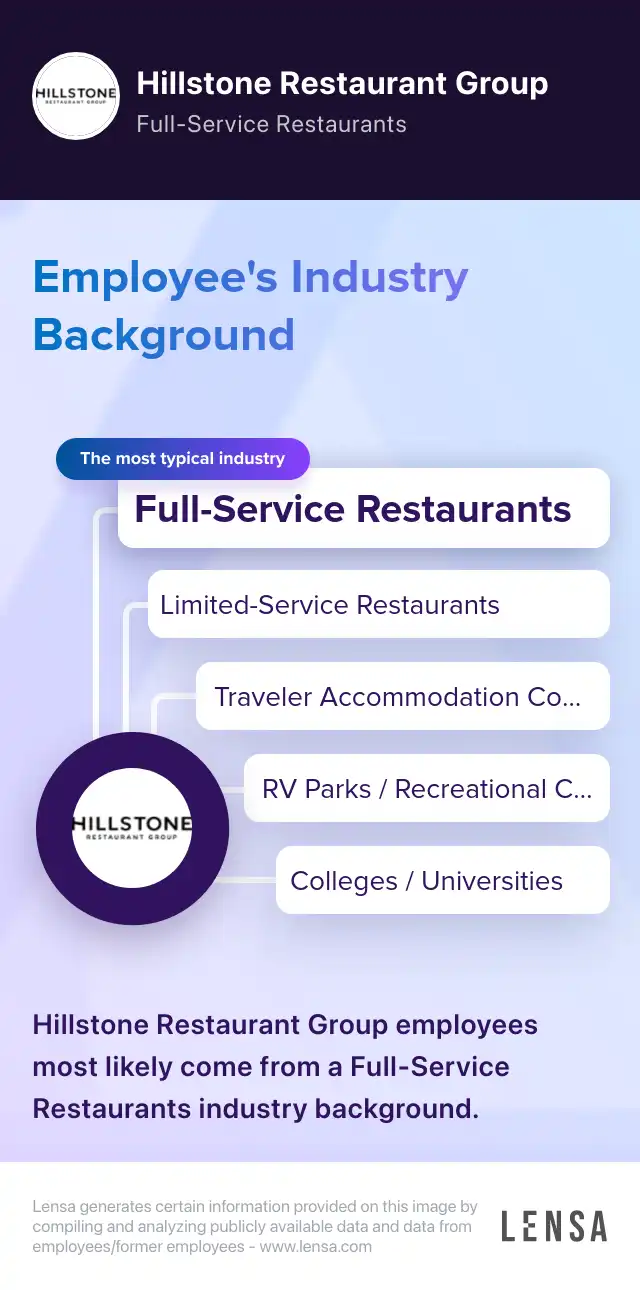 HILLSTONE
RESTAURANT GROUP

Hillstone Restaurant Group
Full-Service Restaurants

Employee's Industry Background

The most typical industry
Full-Service Restaurants
Limited-Service Restaurants
Traveler Accommodation Co...
RV Parks / Recreational C...
Colleges / Universities

HILLSTONE
RESTAURANT GROUP

Hillstone Restaurant Group employees most likely come from a Full-Service Restaurants industry background.

Lensa generates certain information provided on this image by compiling and analyzing publicly available data and data from employees/former employees - www.lensa.com

LENSA