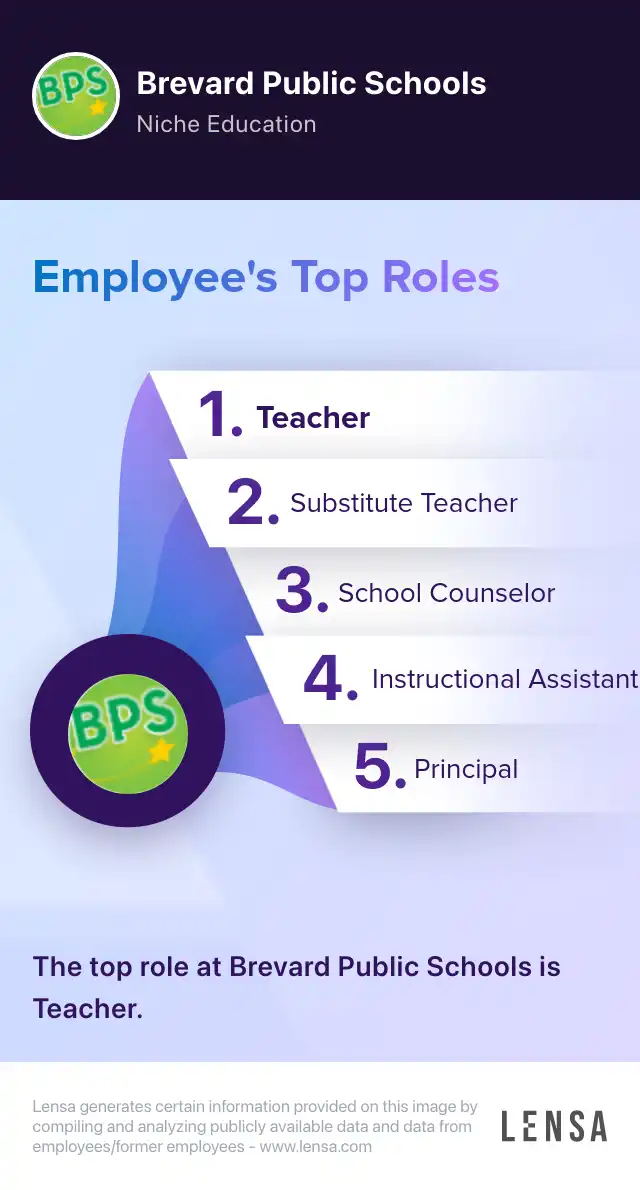 BPS

Brevard Public Schools
Niche Education

Employee's Top Roles

1. Teacher

2. Substitute Teacher

3. School Counselor

4. Instructional Assistant

5. Principal

BPS

The top role at Brevard Public Schools is Teacher.

Lensa generates certain information provided on this image by compiling and analyzing publicly available data and data from employees/former employees - www.lensa.com

LENSA