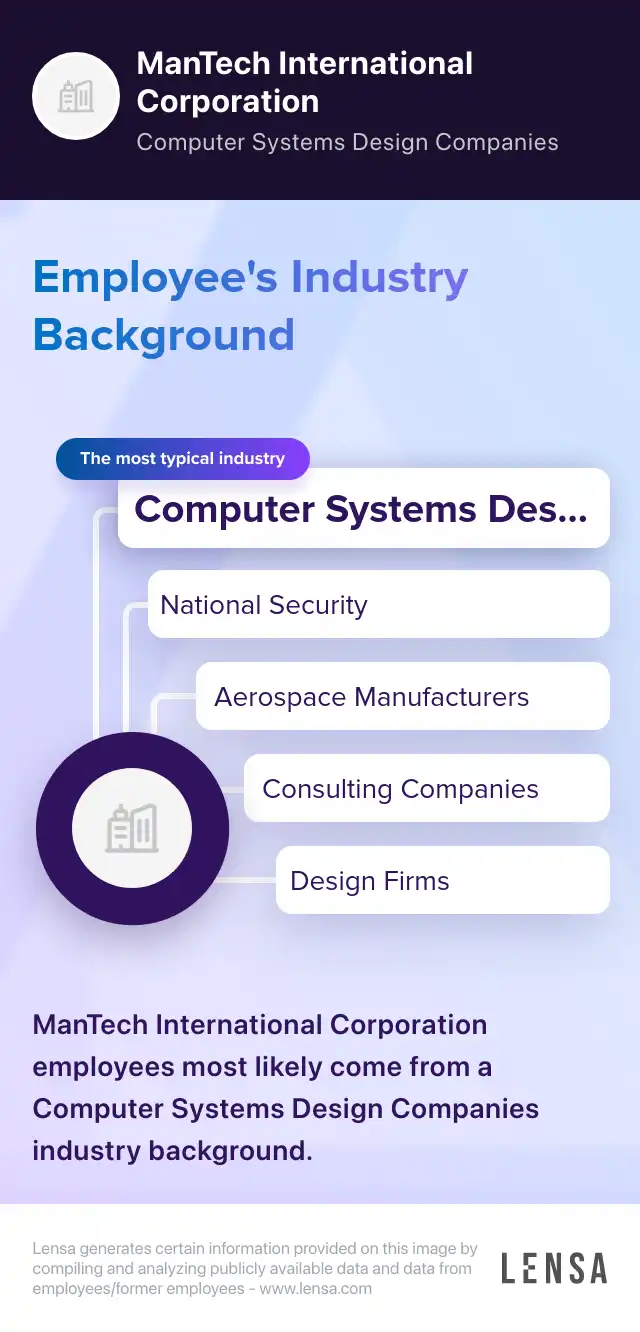 ManTech International Corporation
Computer Systems Design Companies

Employee's Industry Background

The most typical industry
Computer Systems Des...
National Security
Aerospace Manufacturers
Consulting Companies
Design Firms

ManTech International Corporation employees most likely come from a Computer Systems Design Companies industry background.

Lensa generates certain information provided on this image by compiling and analyzing publicly available data and data from employees/former employees - www.lensa.com

LENSA