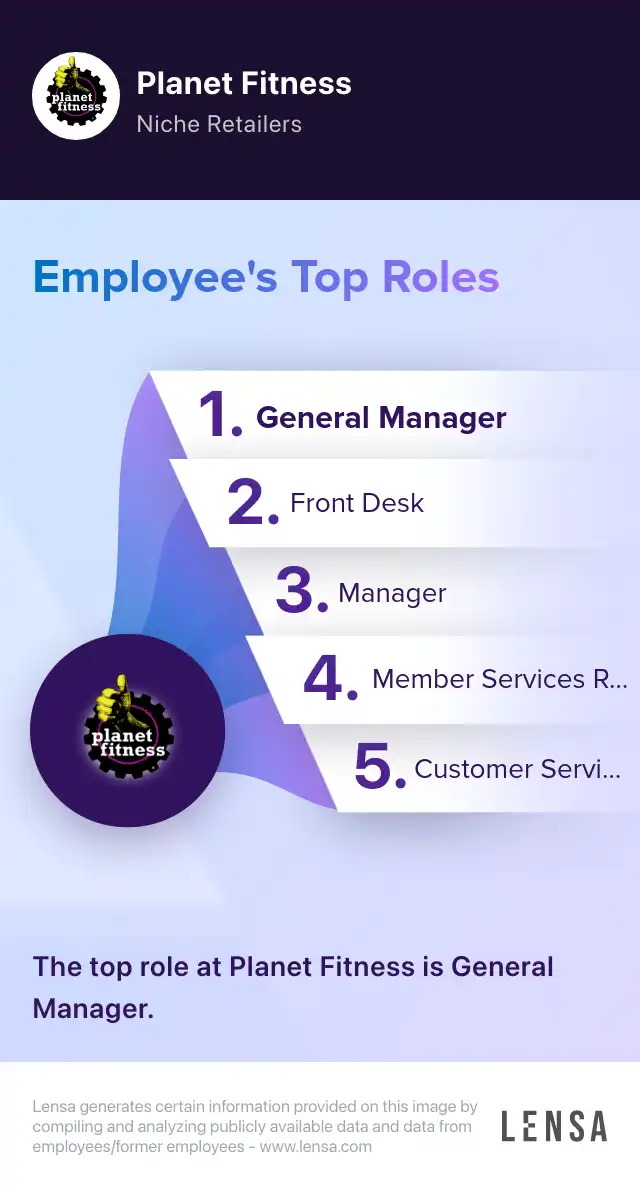 planet fitness

Planet Fitness

Niche Retailers

Employee's Top Roles

1. General Manager

2. Front Desk

3. Manager

4. Member Services R...

5. Customer Servi...

planet fitness

The top role at Planet Fitness is General Manager.

Lensa generates certain information provided on this image by compiling and analyzing publicly available data and data from employees/former employees - www.lensa.com

LENSA