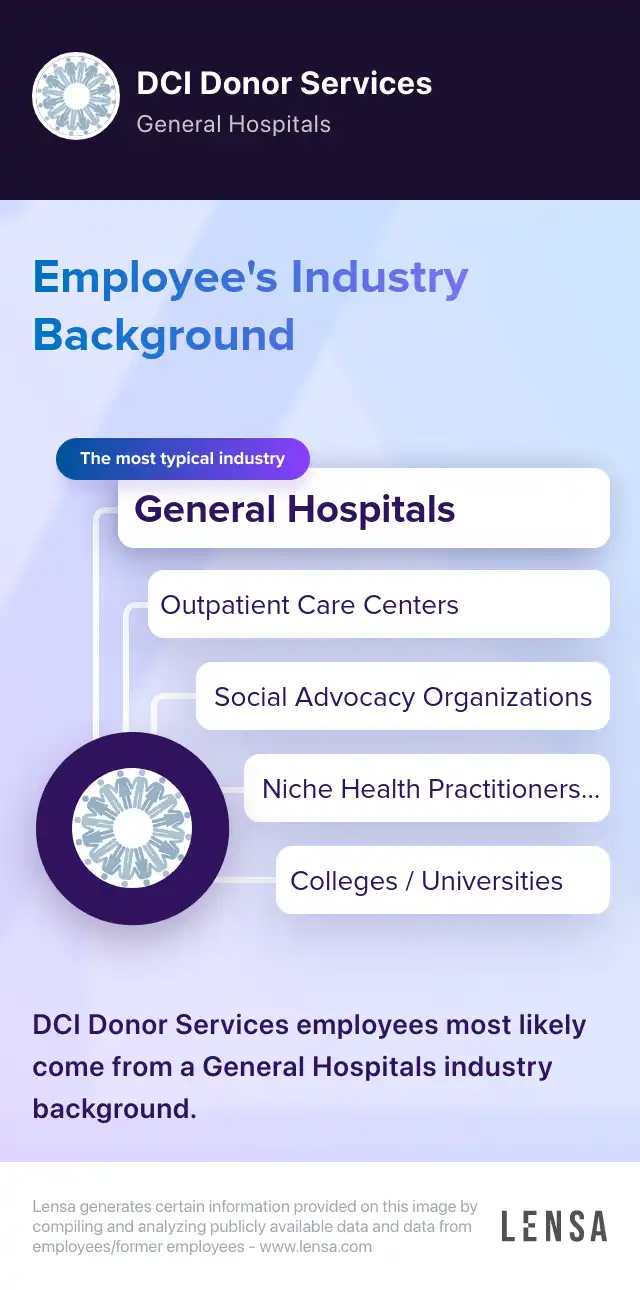 DCI Donor Services
General Hospitals

Employee's Industry Background

The most typical industry
General Hospitals
Outpatient Care Centers
Social Advocacy Organizations
Niche Health Practitioners...
Colleges / Universities

DCI Donor Services employees most likely come from a General Hospitals industry background.

Lensa generates certain information provided on this image by compiling and analyzing publicly available data and data from employees/former employees - www.lensa.com

LENSA