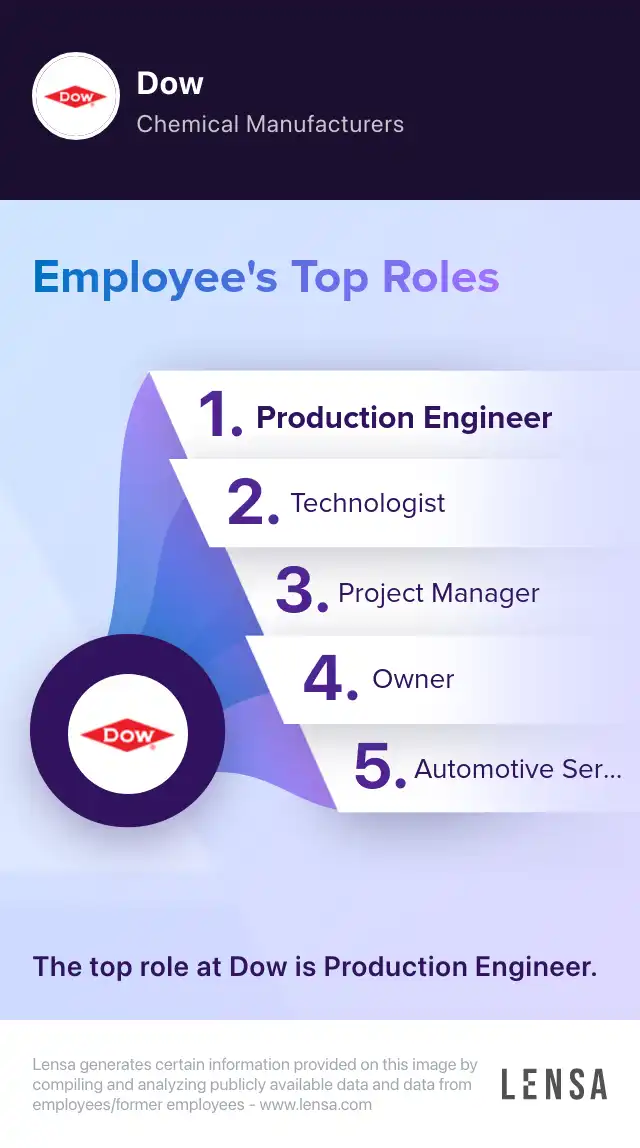 DOW

Dow

Chemical Manufacturers

Employee's Top Roles

1. Production Engineer

2. Technologist

3. Project Manager

4. Owner

5. Automotive Ser...

DOW

The top role at Dow is Production Engineer.

Lensa generates certain information provided on this image by compiling and analyzing publicly available data and data from employees/former employees - www.lensa.com

LENSA