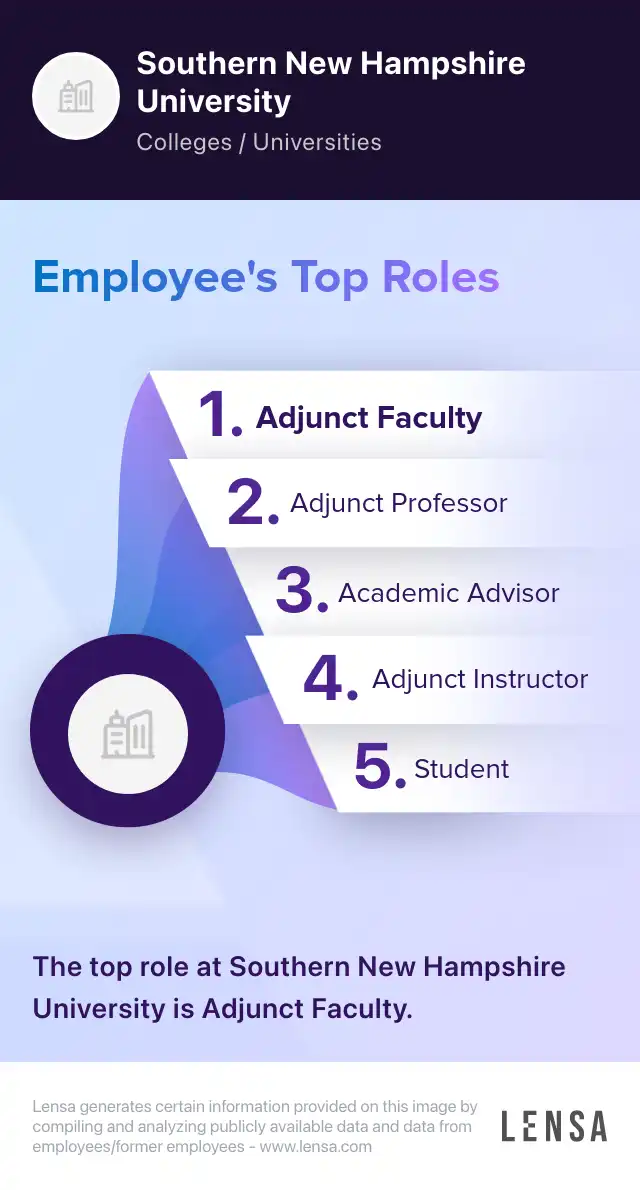 Southern New Hampshire University

Colleges / Universities

Employee's Top Roles

1. Adjunct Faculty

2. Adjunct Professor

3. Academic Advisor

4. Adjunct Instructor

5. Student

The top role at Southern New Hampshire University is Adjunct Faculty.

Lensa generates certain information provided on this image by compiling and analyzing publicly available data and data from employees/former employees - www.lensa.com

LENSA