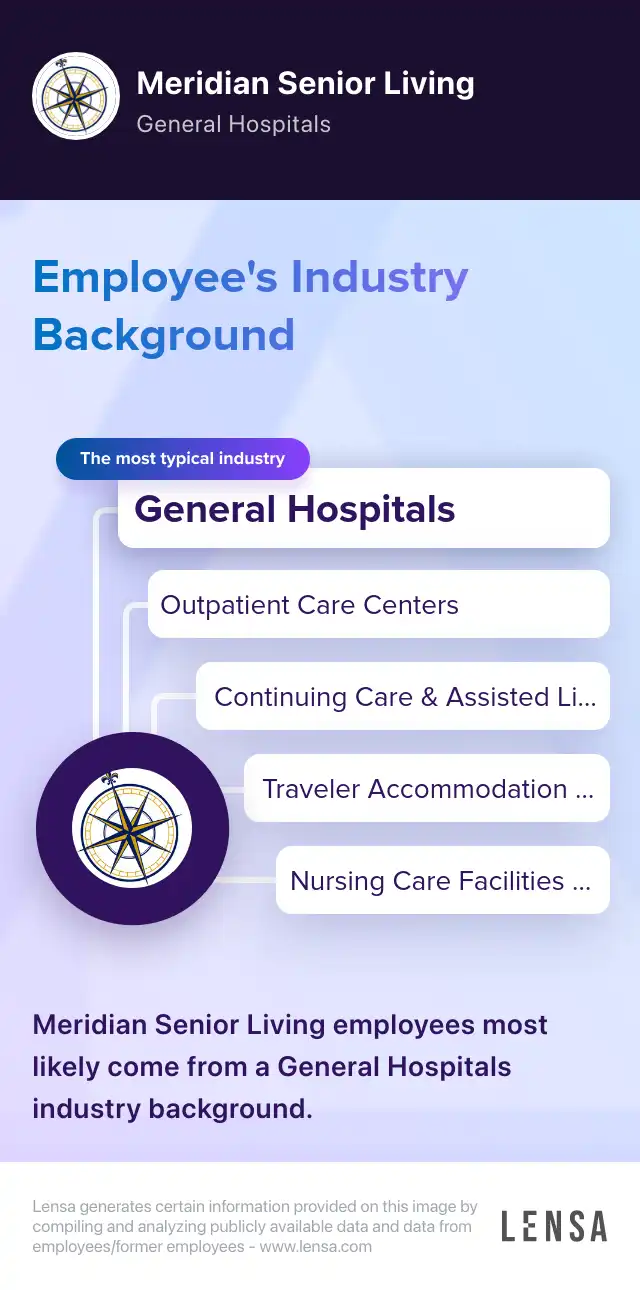 Meridian Senior Living
General Hospitals

Employee's Industry Background

The most typical industry

General Hospitals

Outpatient Care Centers

Continuing Care & Assisted Li...

Traveler Accommodation ...

Nursing Care Facilities ...

Meridian Senior Living employees most likely come from a General Hospitals industry background.

Lensa generates certain information provided on this image by compiling and analyzing publicly available data and data from employees/former employees - www.lensa.com

LENSA