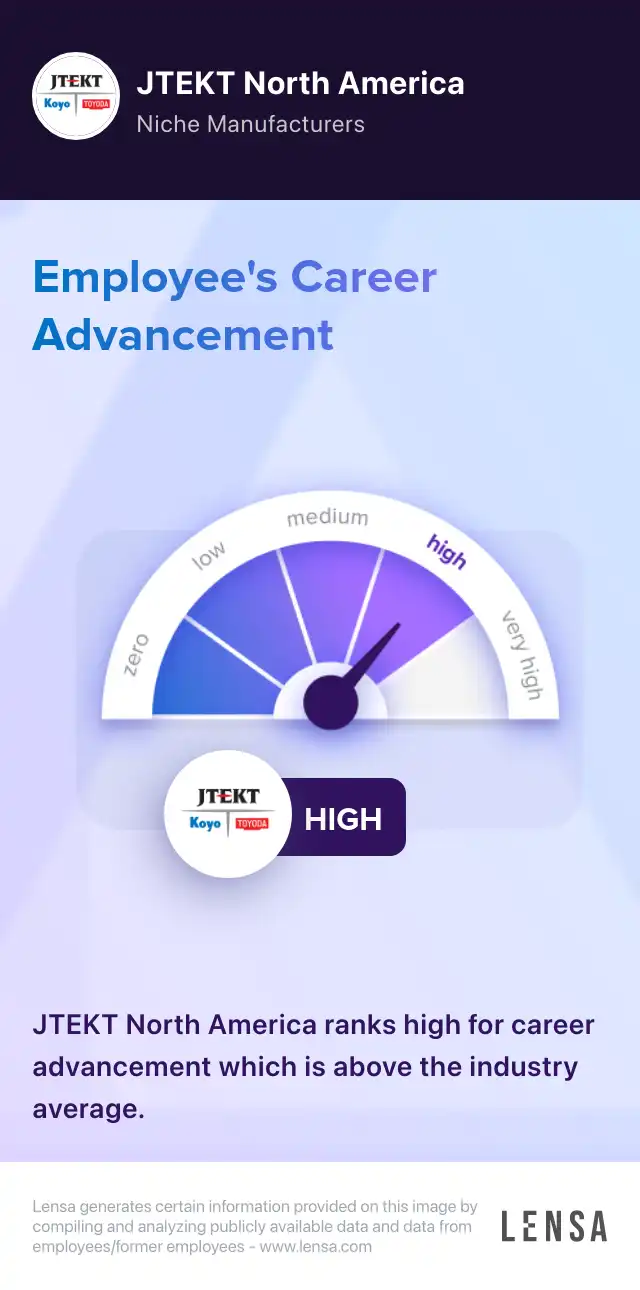 JTEKT Koyo TOYODA

JTEKT North America
Niche Manufacturers

Employee's Career Advancement

zero
low
medium
high
very high

JTEKT Koyo TOYODA
HIGH

JTEKT North America ranks high for career advancement which is above the industry average.

Lensa generates certain information provided on this image by compiling and analyzing publicly available data and data from employees/former employees - www.lensa.com

LENSA