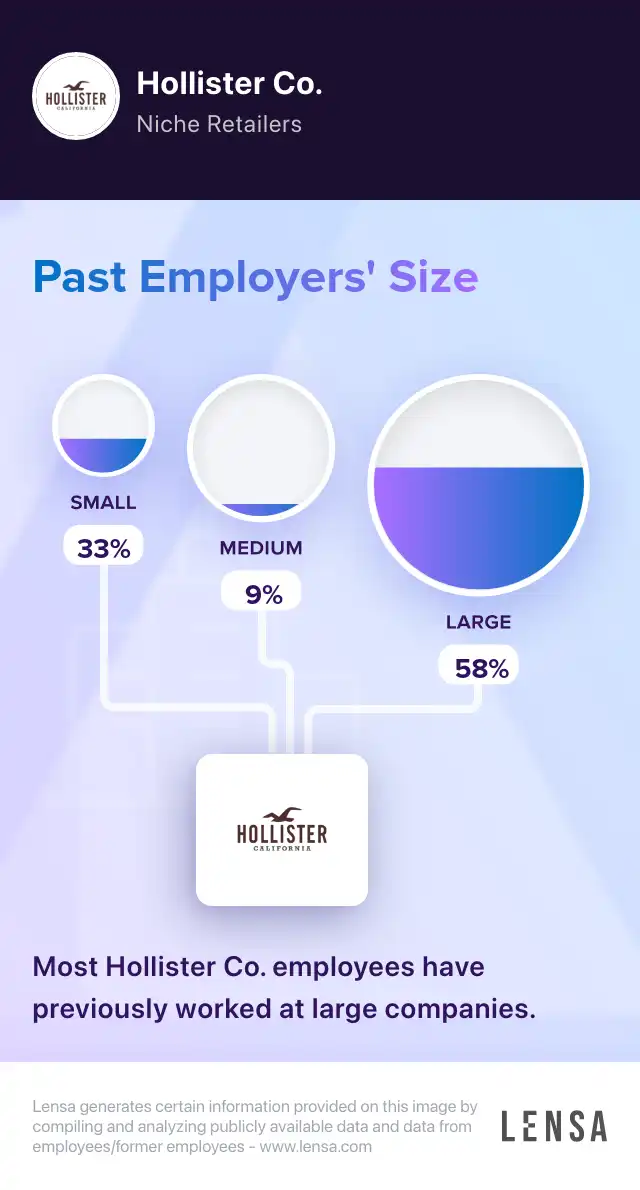 HOLLISTER CALIFORNIA

Hollister Co.

Niche Retailers

Past Employers' Size

SMALL

33%

MEDIUM

9%

LARGE

58%

HOLLISTER CALIFORNIA

Most Hollister Co. employees have previously worked at large companies.

Lensa generates certain information provided on this image by compiling and analyzing publicly available data and data from employees/former employees - www.lensa.com

LENSA