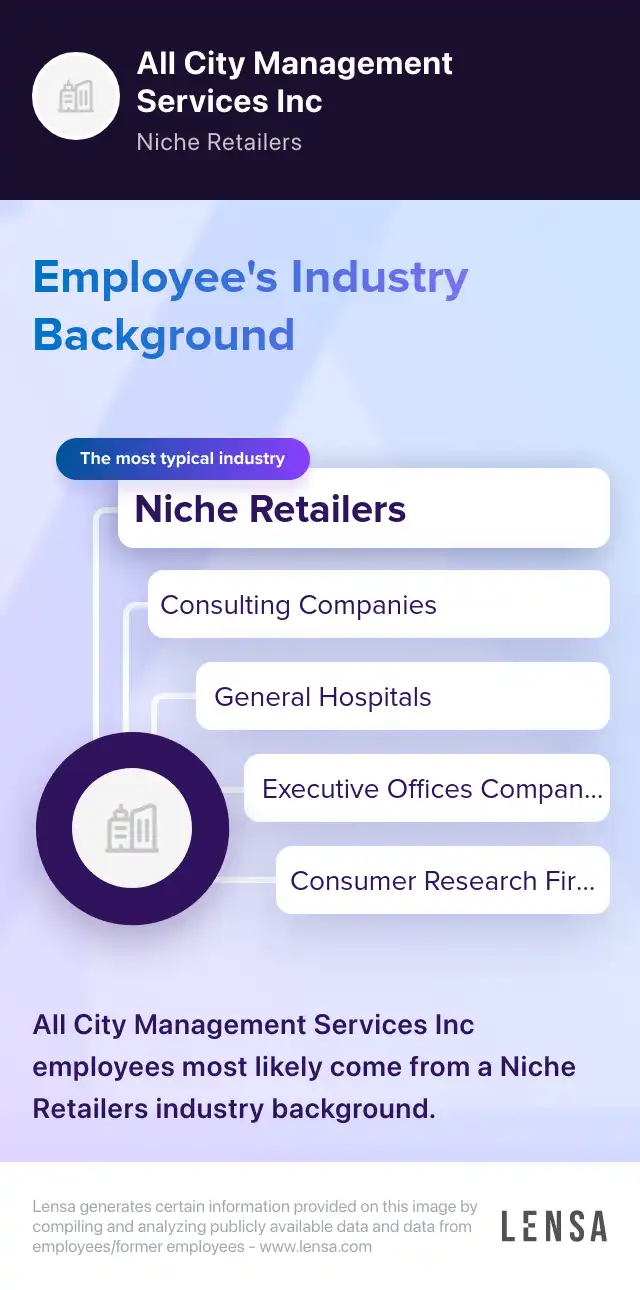 All City Management Services Inc

Niche Retailers

Employee's Industry Background

The most typical industry

Niche Retailers

Consulting Companies

General Hospitals

Executive Offices Compan...

Consumer Research Fir...

All City Management Services Inc employees most likely come from a Niche Retailers industry background.

Lensa generates certain information provided on this image by compiling and analyzing publicly available data and data from employees/former employees - www.lensa.com

LENSA