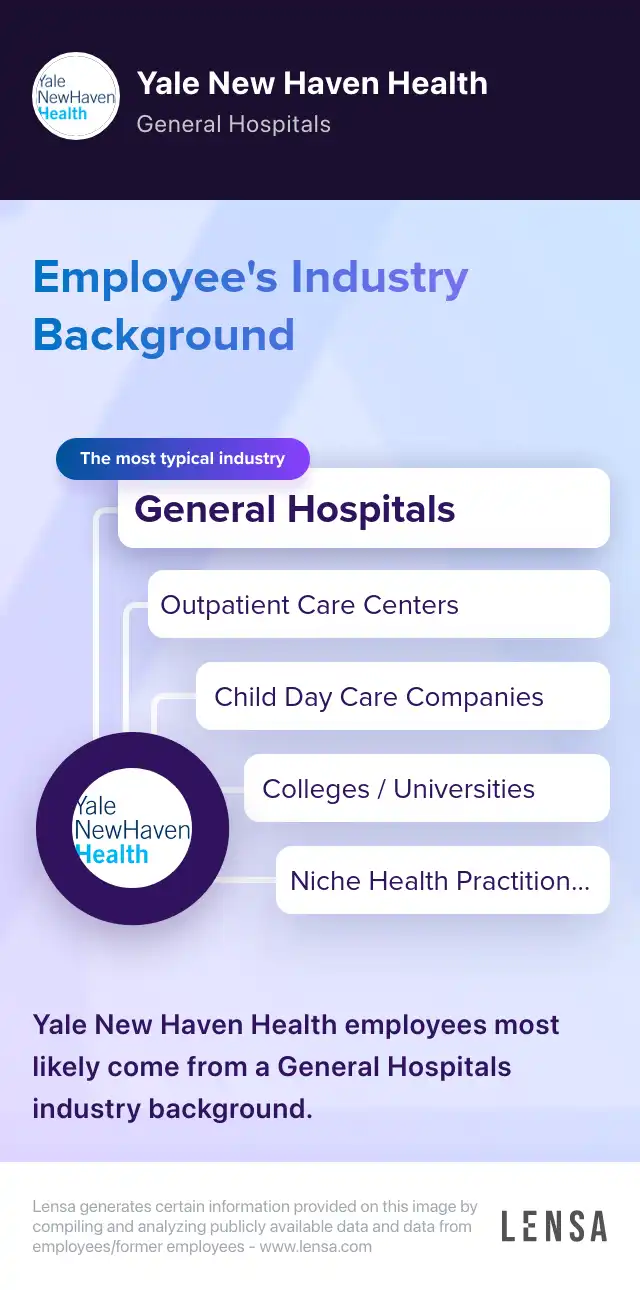 Yale NewHaven Health

Yale New Haven Health
General Hospitals

Employee's Industry Background

The most typical industry

General Hospitals

Outpatient Care Centers

Child Day Care Companies

Colleges / Universities

Niche Health Practition...

Yale NewHaven Health

Yale New Haven Health employees most likely come from a General Hospitals industry background.

Lensa generates certain information provided on this image by compiling and analyzing publicly available data and data from employees/former employees - www.lensa.com

LENSA