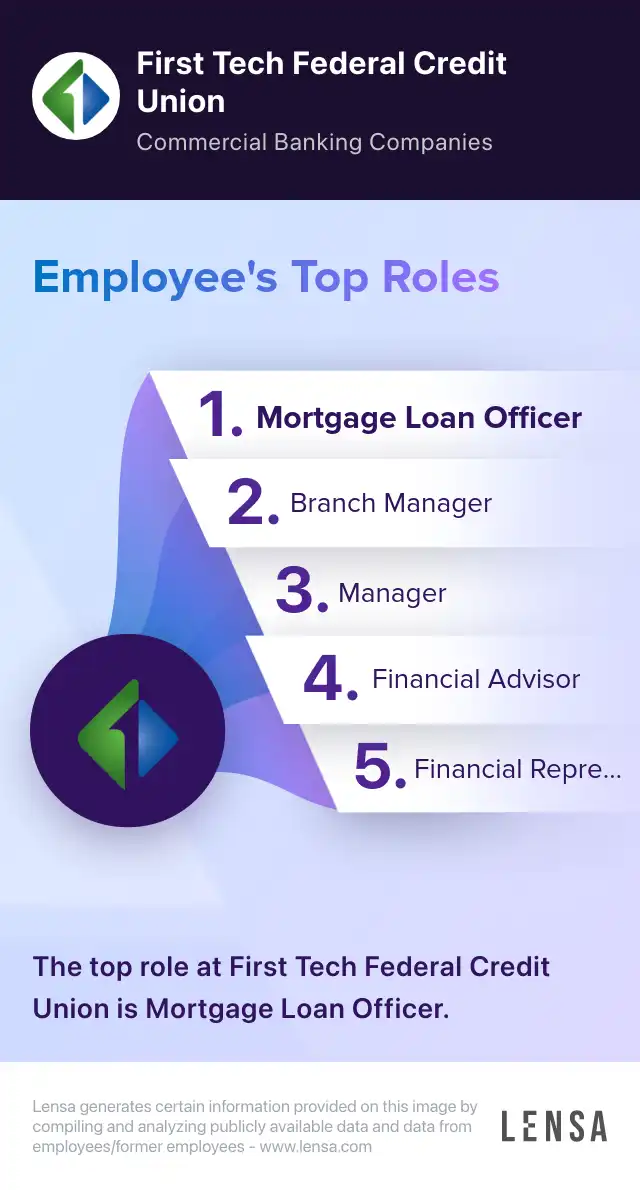 First Tech Federal Credit Union

Commercial Banking Companies

Employee's Top Roles

1. Mortgage Loan Officer

2. Branch Manager

3. Manager

4. Financial Advisor

5. Financial Repre...

The top role at First Tech Federal Credit Union is Mortgage Loan Officer.

Lensa generates certain information provided on this image by compiling and analyzing publicly available data and data from employees/former employees - www.lensa.com

LENSA