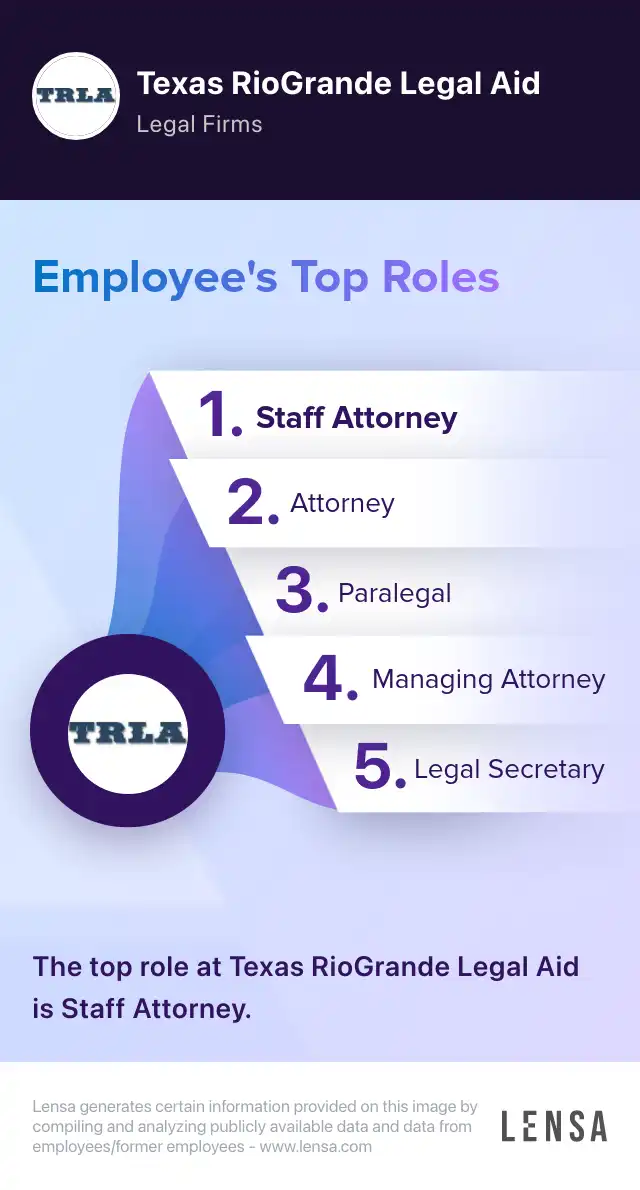 TRLA

Texas RioGrande Legal Aid

Legal Firms

Employee's Top Roles

1. Staff Attorney

2. Attorney

3. Paralegal

4. Managing Attorney

5. Legal Secretary

TRLA

The top role at Texas RioGrande Legal Aid is Staff Attorney.

Lensa generates certain information provided on this image by compiling and analyzing publicly available data and data from employees/former employees - www.lensa.com

LENSA