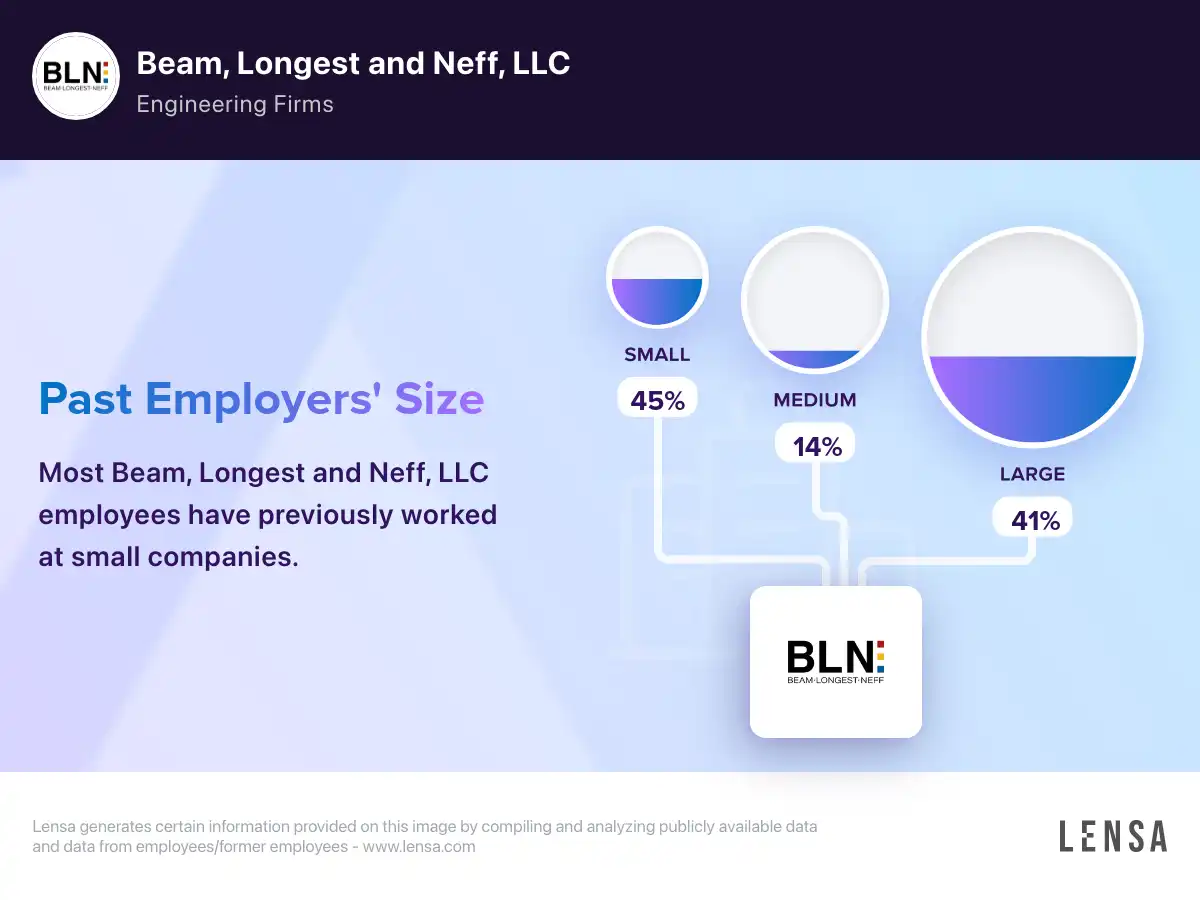 BLN
BEAM·LONGEST·NEFF

Beam, Longest and Neff, LLC

Engineering Firms

Past Employers' Size

Most Beam, Longest and Neff, LLC employees have previously worked at small companies.

SMALL
45%

MEDIUM
14%

LARGE
41%

BLN
BEAM·LONGEST·NEFF

Lensa generates certain information provided on this image by compiling and analyzing publicly available data and data from employees/former employees - www.lensa.com

LENSA