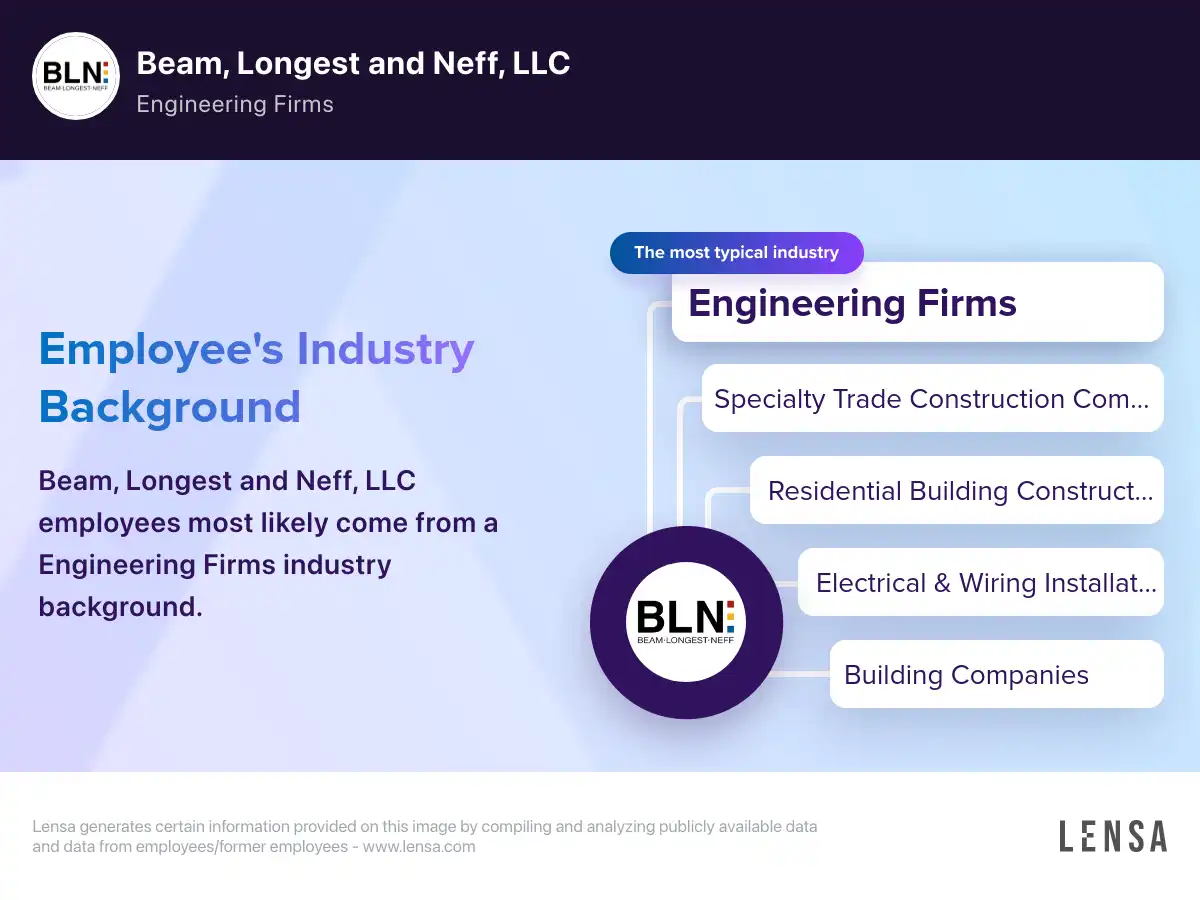 BLN
BEAM·LONGEST·NEFF

Beam, Longest and Neff, LLC
Engineering Firms

Employee's Industry Background

Beam, Longest and Neff, LLC employees most likely come from a Engineering Firms industry background.

The most typical industry
Engineering Firms
Specialty Trade Construction Com...
Residential Building Construct...
Electrical & Wiring Installat...
Building Companies

BLN
BEAM·LONGEST·NEFF

Lensa generates certain information provided on this image by compiling and analyzing publicly available data and data from employees/former employees - www.lensa.com

LENSA