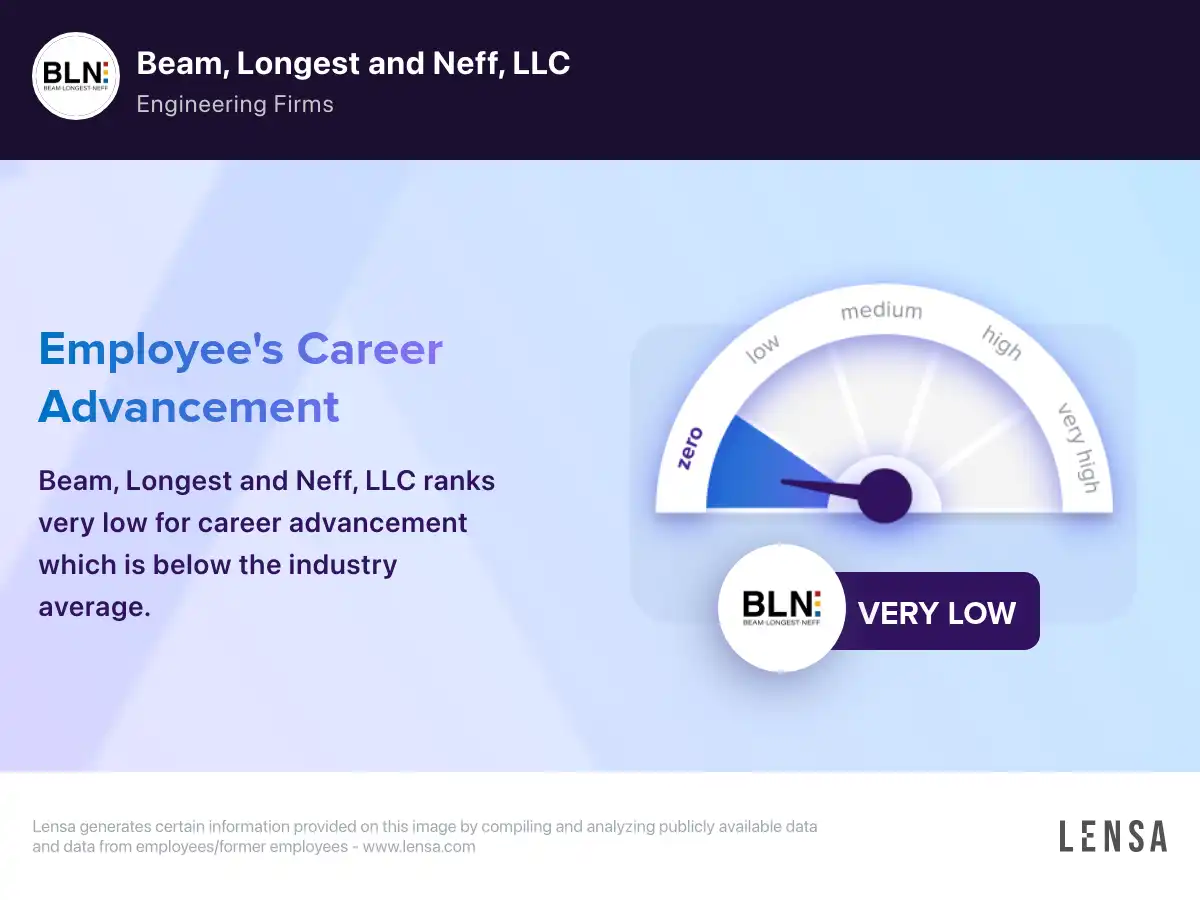 BLN
BEAM·LONGEST·NEFF

Beam, Longest and Neff, LLC

Engineering Firms

Employee's Career Advancement

Beam, Longest and Neff, LLC ranks very low for career advancement which is below the industry average.

zero
low
medium
high
very high

BLN
BEAM·LONGEST·NEFF

VERY LOW

Lensa generates certain information provided on this image by compiling and analyzing publicly available data and data from employees/former employees - www.lensa.com

LENSA