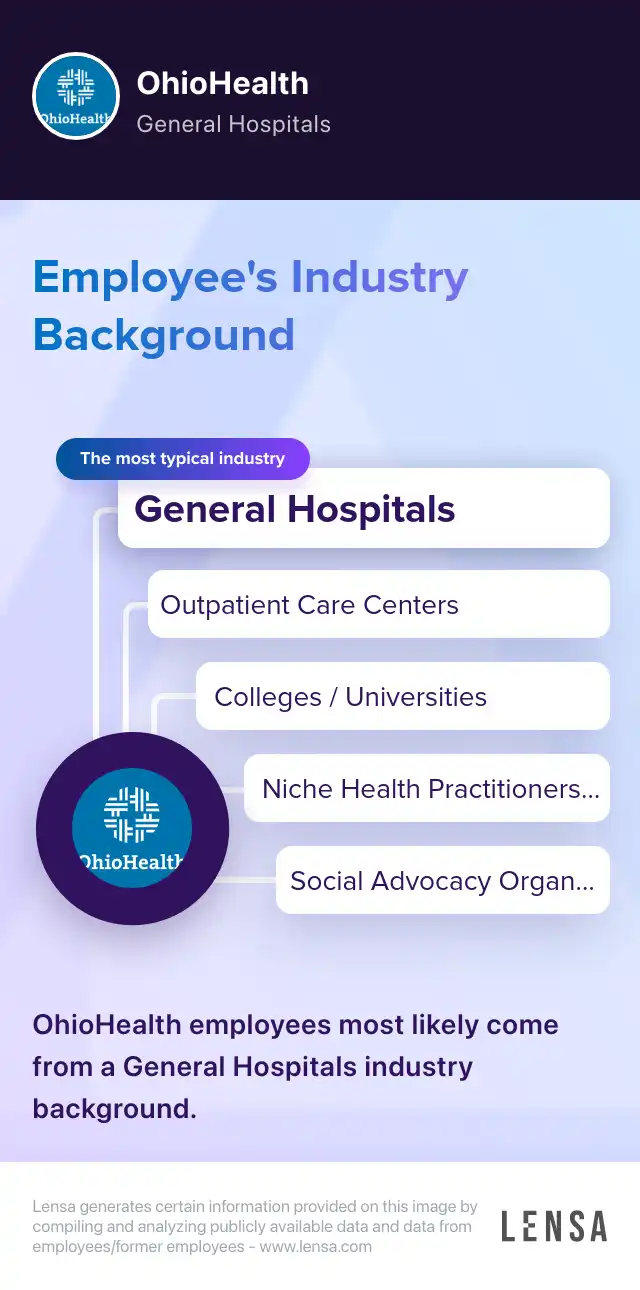 OhioHealth

OhioHealth
General Hospitals

Employee's Industry Background

The most typical industry

General Hospitals

Outpatient Care Centers

Colleges / Universities

Niche Health Practitioners...

Social Advocacy Organ...

OhioHealth

OhioHealth employees most likely come from a General Hospitals industry background.

Lensa generates certain information provided on this image by compiling and analyzing publicly available data and data from employees/former employees - www.lensa.com

LENSA