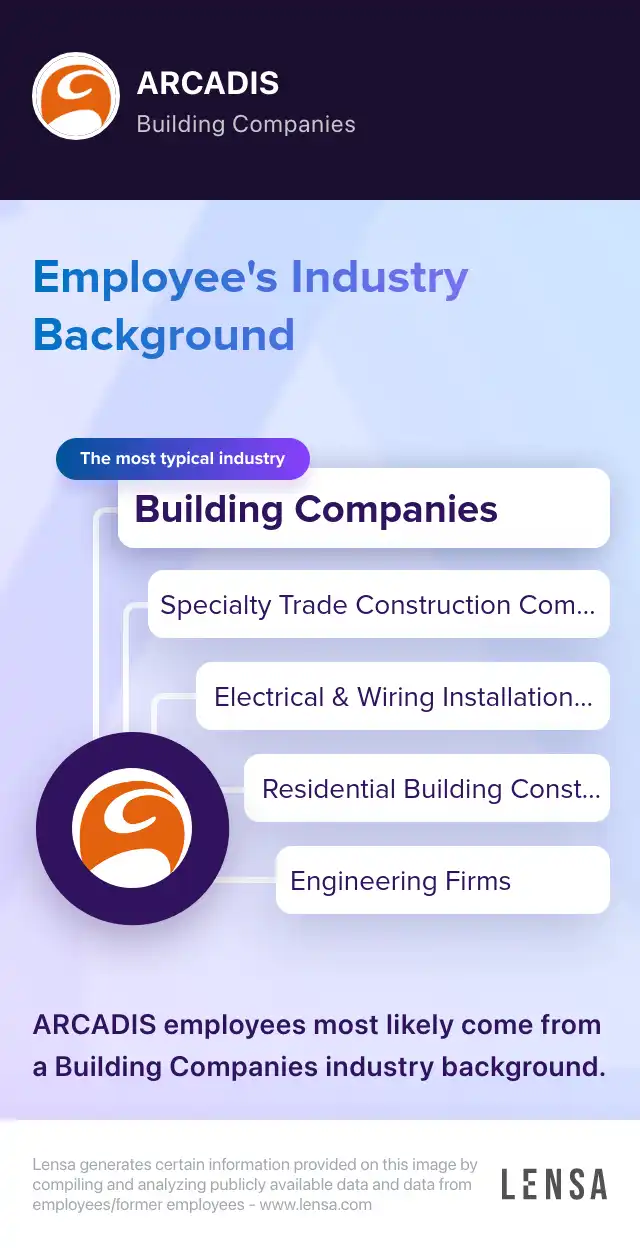 ARCADIS
Building Companies

Employee's Industry Background

The most typical industry

Building Companies

Specialty Trade Construction Com...

Electrical & Wiring Installation...

Residential Building Const...

Engineering Firms

ARCADIS employees most likely come from a Building Companies industry background.

Lensa generates certain information provided on this image by compiling and analyzing publicly available data and data from employees/former employees - www.lensa.com

LENSA