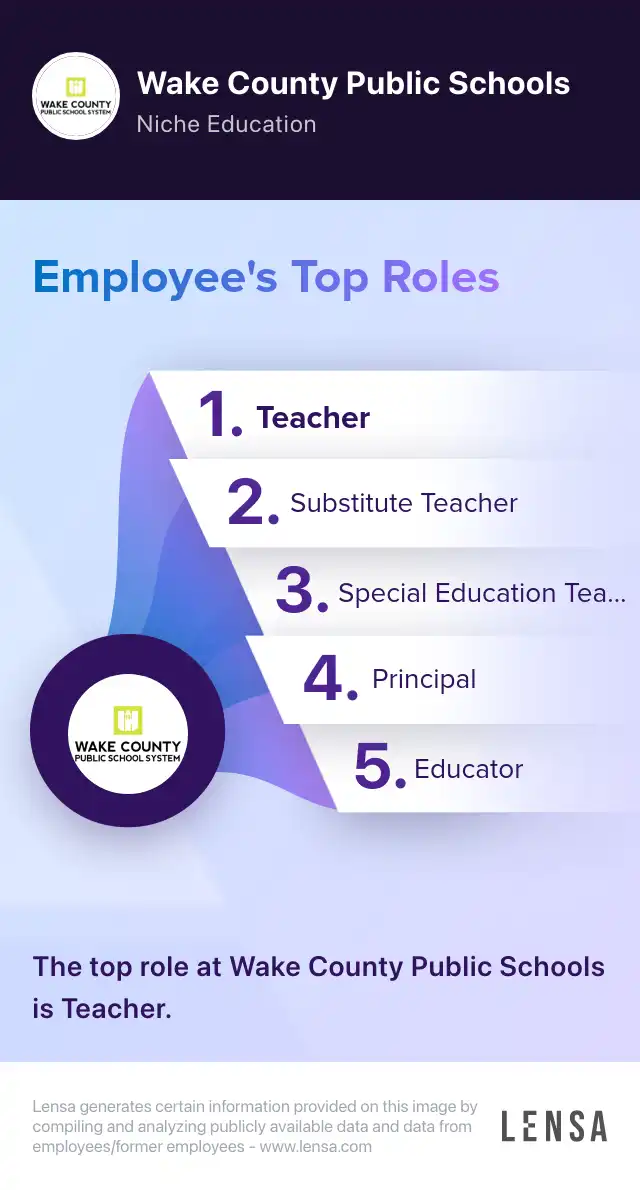 WAKE COUNTY PUBLIC SCHOOL SYSTEM

Wake County Public Schools

Niche Education

Employee's Top Roles

1. Teacher

2. Substitute Teacher

3. Special Education Tea...

4. Principal

5. Educator

WAKE COUNTY PUBLIC SCHOOL SYSTEM

The top role at Wake County Public Schools is Teacher.

Lensa generates certain information provided on this image by compiling and analyzing publicly available data and data from employees/former employees - www.lensa.com

LENSA