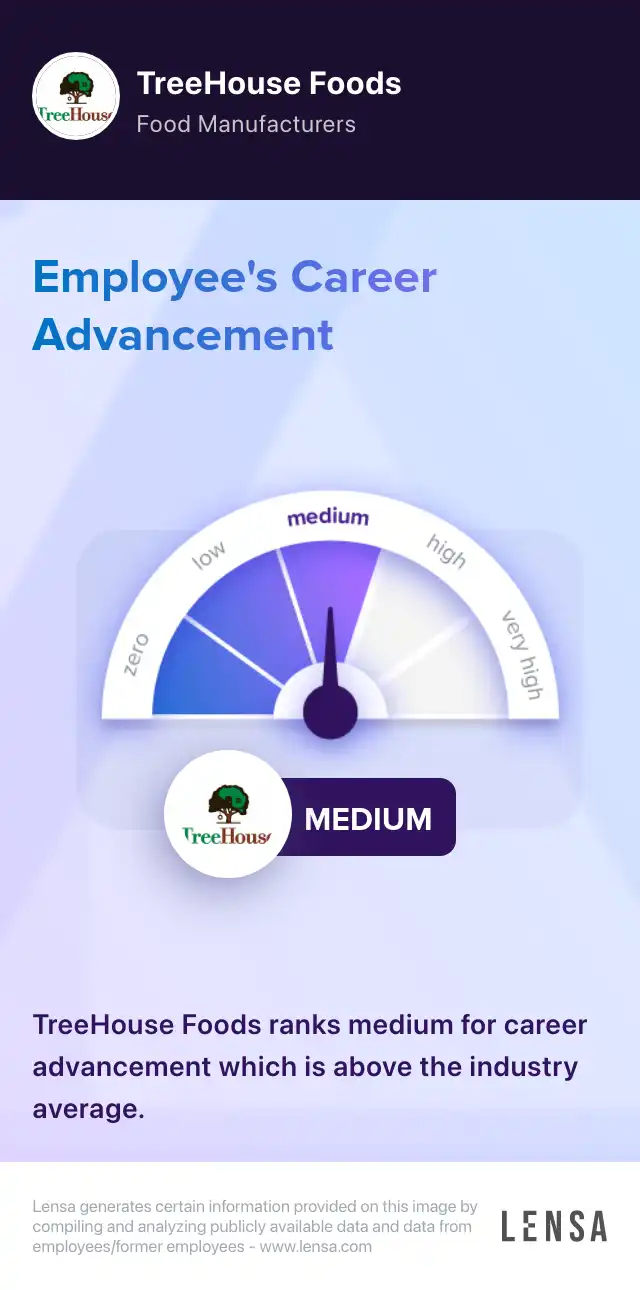 TreeHouse

TreeHouse Foods
Food Manufacturers

Employee's Career Advancement

zero
low
medium
high
very high

TreeHouse

MEDIUM

TreeHouse Foods ranks medium for career advancement which is above the industry average.

Lensa generates certain information provided on this image by compiling and analyzing publicly available data and data from employees/former employees - www.lensa.com

LENSA