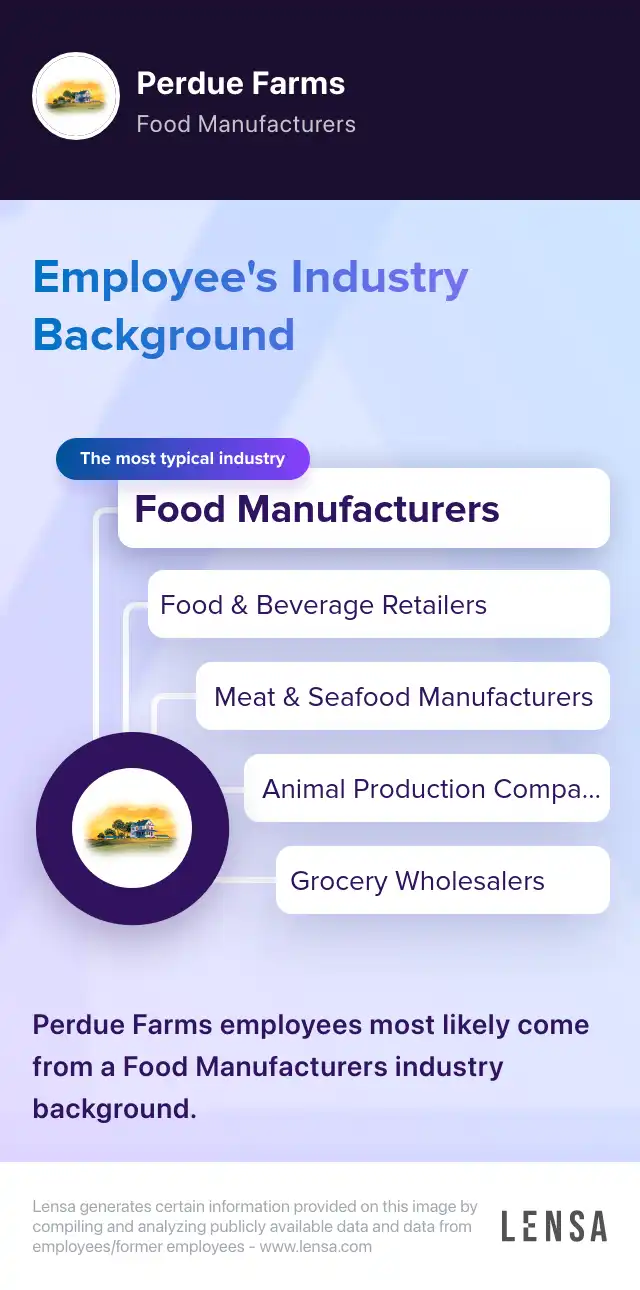 Perdue Farms
Food Manufacturers

Employee's Industry Background

The most typical industry

Food Manufacturers

Food & Beverage Retailers

Meat & Seafood Manufacturers

Animal Production Compa...

Grocery Wholesalers

Perdue Farms employees most likely come from a Food Manufacturers industry background.

Lensa generates certain information provided on this image by compiling and analyzing publicly available data and data from employees/former employees - www.lensa.com

LENSA