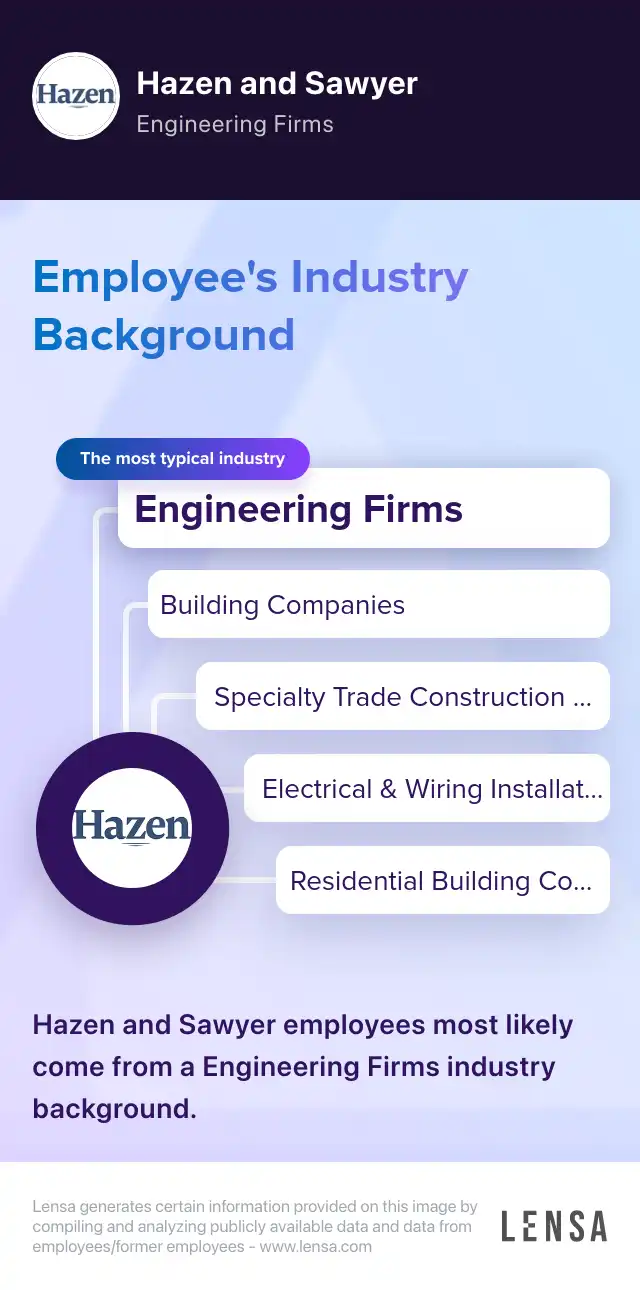 Hazen

Hazen and Sawyer
Engineering Firms

Employee's Industry Background

The most typical industry
Engineering Firms

Building Companies

Specialty Trade Construction ...

Electrical & Wiring Installat...

Residential Building Co...

Hazen

Hazen and Sawyer employees most likely come from a Engineering Firms industry background.

Lensa generates certain information provided on this image by compiling and analyzing publicly available data and data from employees/former employees - www.lensa.com

LENSA