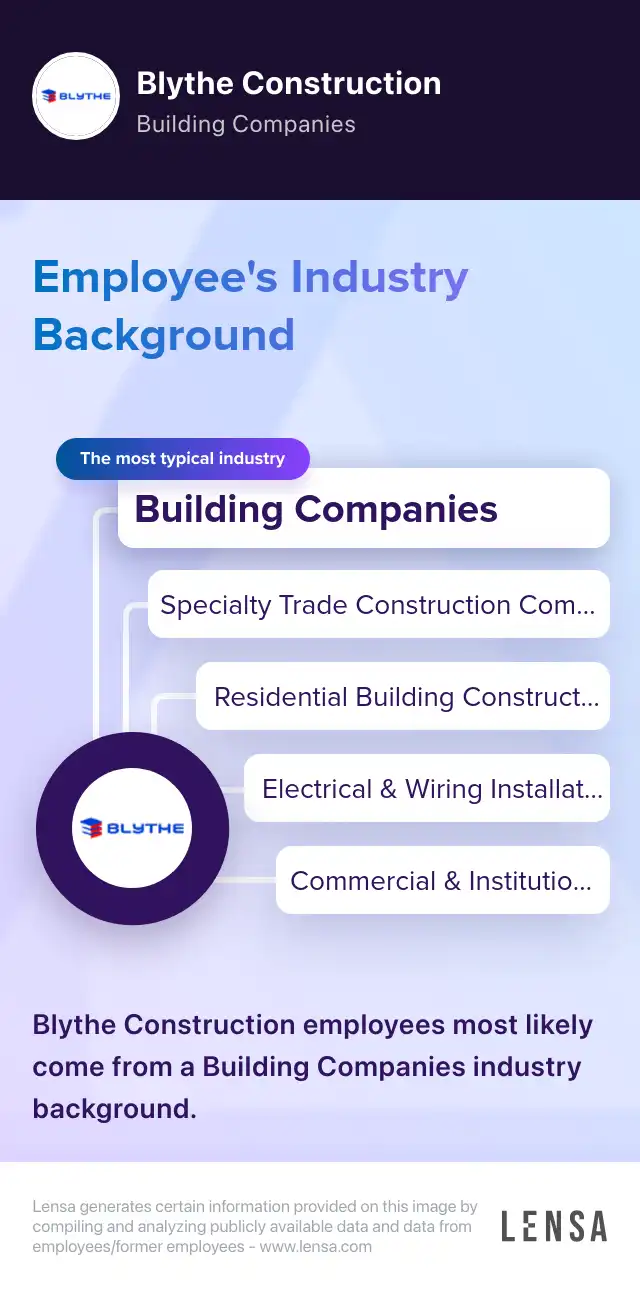 BLYTHE

Blythe Construction

Building Companies

Employee's Industry Background

The most typical industry

Building Companies

Specialty Trade Construction Com...

Residential Building Construct...

Electrical & Wiring Installat...

Commercial & Institutio...

BLYTHE

Blythe Construction employees most likely come from a Building Companies industry background.

Lensa generates certain information provided on this image by compiling and analyzing publicly available data and data from employees/former employees - www.lensa.com

LENSA