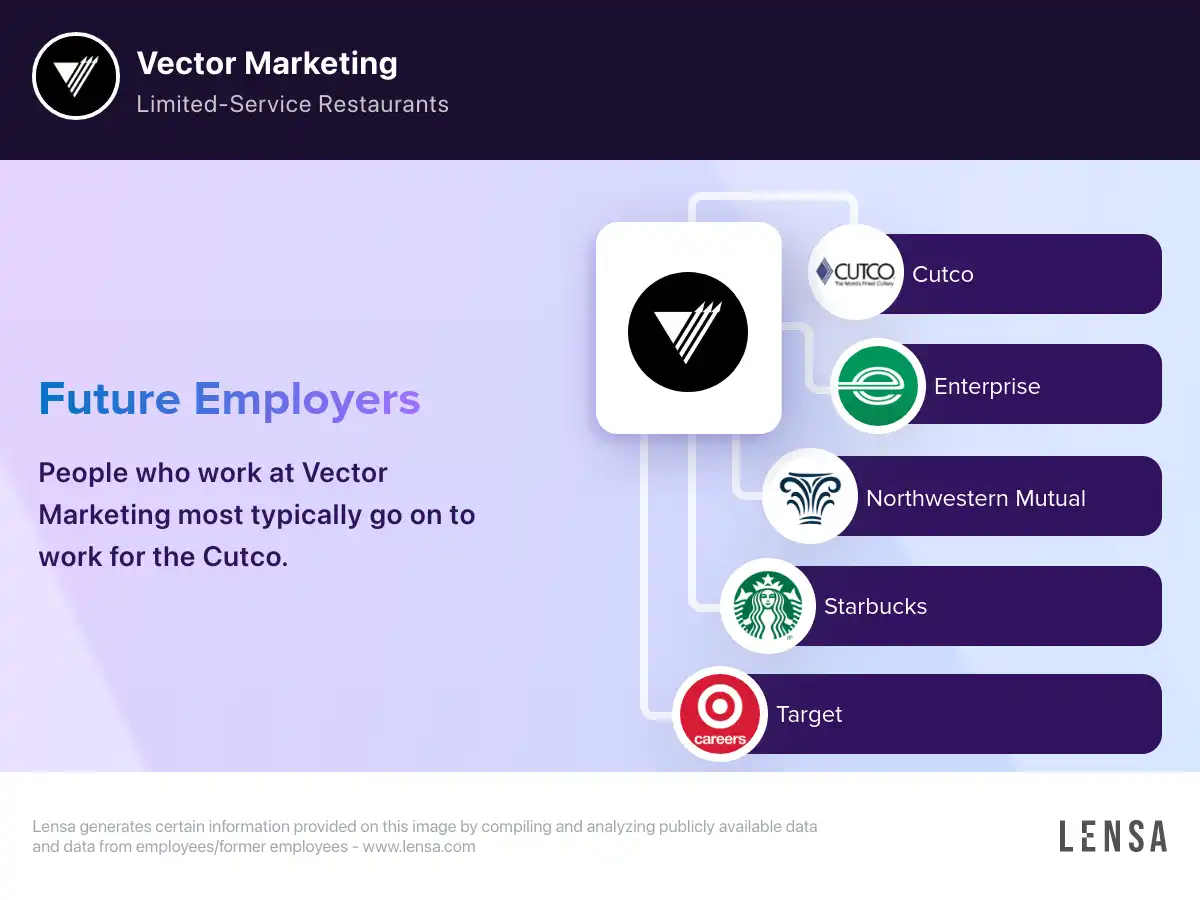 Vector Marketing
Limited-Service Restaurants

Future Employers

People who work at Vector Marketing most typically go on to work for the Cutco.

CUTCO
The World's Finest Cutlery
Cutco

Enterprise

Northwestern Mutual

Starbucks

careers
Target

Lensa generates certain information provided on this image by compiling and analyzing publicly available data and data from employees/former employees - www.lensa.com

LENSA