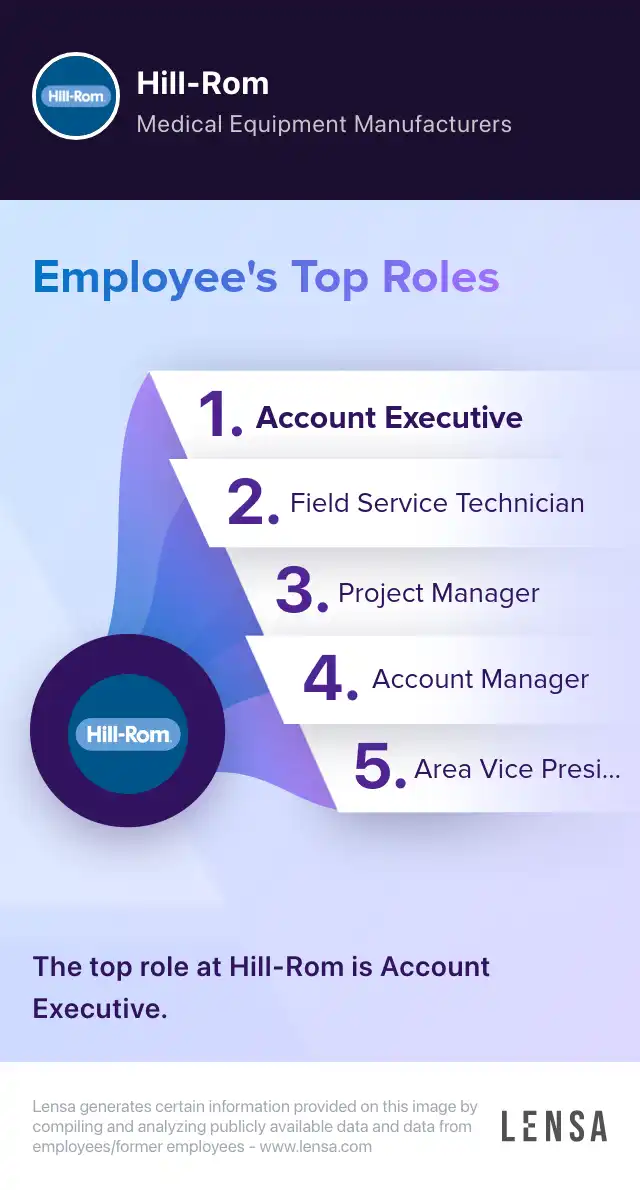 Hill-Rom

Hill-Rom
Medical Equipment Manufacturers

Employee's Top Roles

1. Account Executive
2. Field Service Technician
3. Project Manager
4. Account Manager
5. Area Vice Presi...

Hill-Rom

The top role at Hill-Rom is Account Executive.

Lensa generates certain information provided on this image by compiling and analyzing publicly available data and data from employees/former employees - www.lensa.com

LENSA