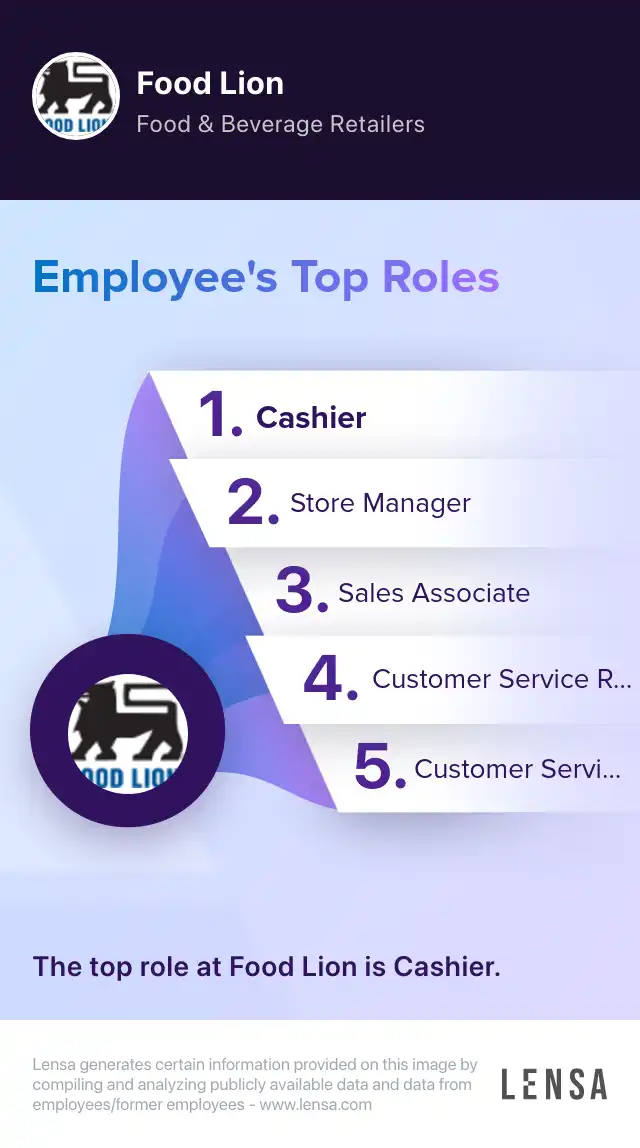 OOD LIO

Food Lion
Food & Beverage Retailers

Employee's Top Roles

1. Cashier
2. Store Manager
3. Sales Associate
4. Customer Service R...
5. Customer Servi...

OOD LION

The top role at Food Lion is Cashier.

Lensa generates certain information provided on this image by compiling and analyzing publicly available data and data from employees/former employees - www.lensa.com

LENSA