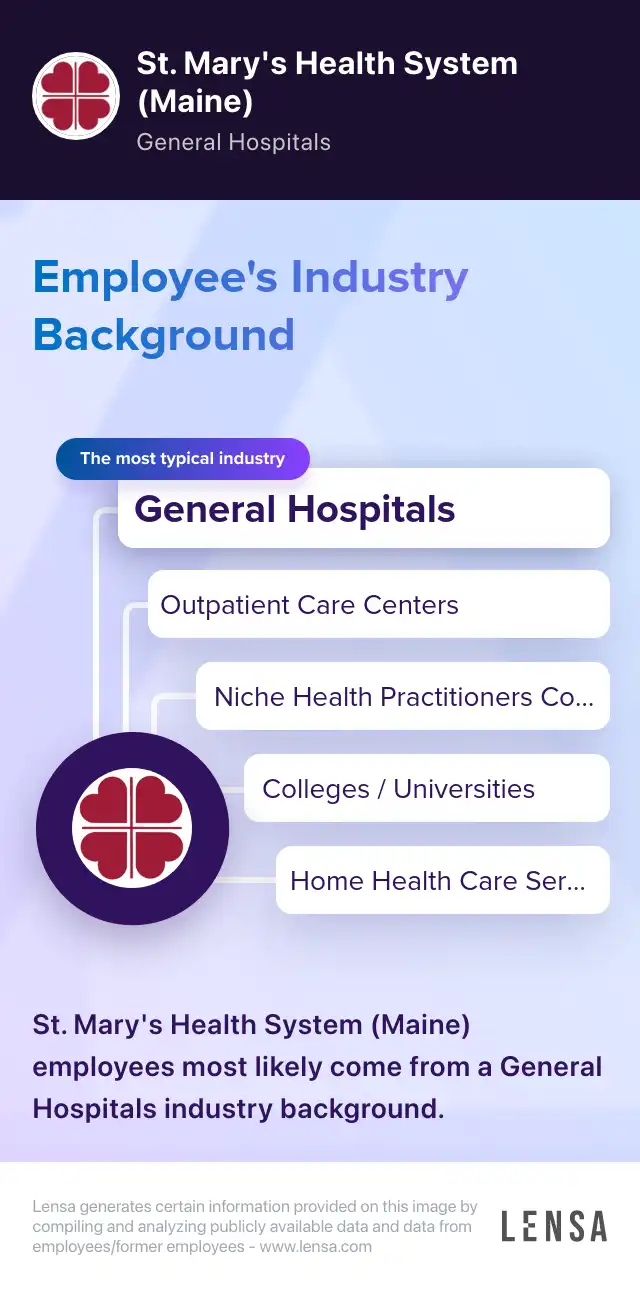 St. Mary's Health System (Maine)
General Hospitals

Employee's Industry Background

The most typical industry

General Hospitals

Outpatient Care Centers

Niche Health Practitioners Co...

Colleges / Universities

Home Health Care Ser...

St. Mary's Health System (Maine) employees most likely come from a General Hospitals industry background.

Lensa generates certain information provided on this image by compiling and analyzing publicly available data and data from employees/former employees - www.lensa.com

LENSA